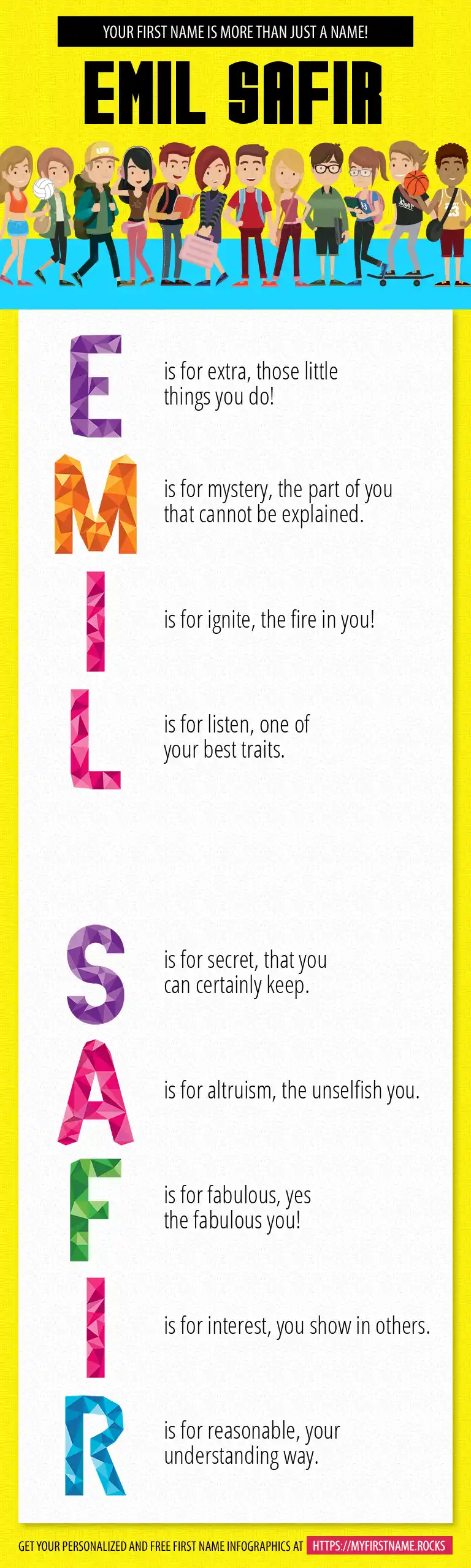 YOUR FIRST NAME IS MORE THAN JUST A NAME!

EMIL SAFIR

E is for extra, those little things you do!

M is for mystery, the part of you that cannot be explained.

I is for ignite, the fire in you!

L is for listen, one of your best traits.

S is for secret, that you can certainly keep.

A is for altruism, the unselfish you.

F is for fabulous, yes the fabulous you!

I is for interest, you show in others.

R is for reasonable, your understanding way.

GET YOUR PERSONALIZED AND FREE FIRST NAME INFOGRAPHICS AT HTTPS://MYFIRSTNAME.ROCKS