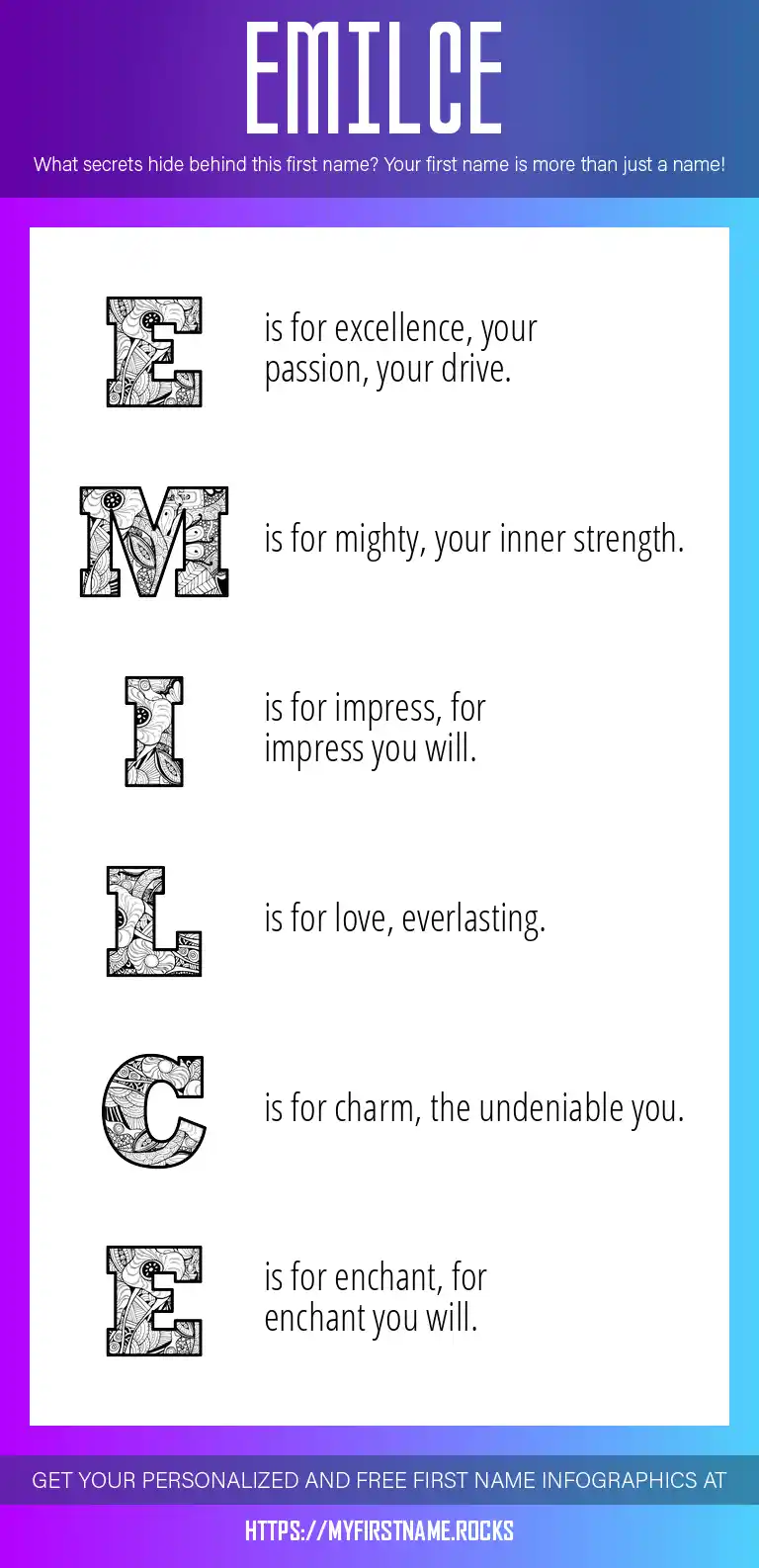 EMILCE

What secrets hide behind this first name? Your first name is more than just a name!

E is for excellence, your passion, your drive.

M is for mighty, your inner strength.

I is for impress, for impress you will.

L is for love, everlasting.

C is for charm, the undeniable you.

E is for enchant, for enchant you will.

GET YOUR PERSONALIZED AND FREE FIRST NAME INFOGRAPHICS AT

HTTPS://MYFIRSTNAME.ROCKS