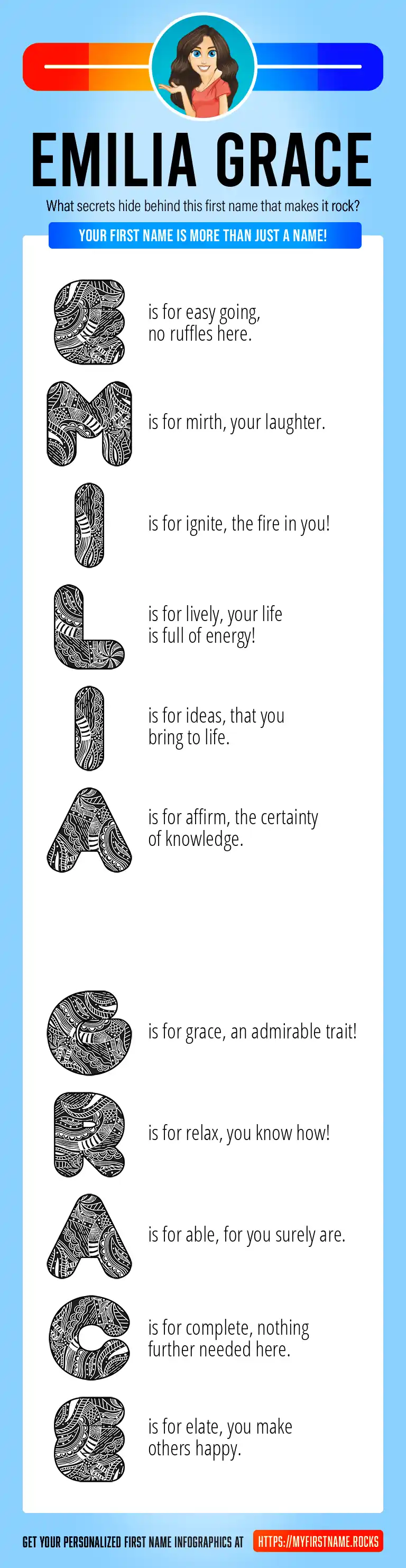 EMILIA GRACE

What secrets hide behind this first name that makes it rock?

YOUR FIRST NAME IS MORE THAN JUST A NAME!

E is for easy going, no ruffles here.

M is for mirth, your laughter.

I is for ignite, the fire in you!

L is for lively, your life is full of energy!

I is for ideas, that you bring to life.

A is for affirm, the certainty of knowledge.

G is for grace, an admirable trait!

R is for relax, you know how!

A is for able, for you surely are.

C is for complete, nothing further needed here.

E is for elate, you make others happy.

GET YOUR PERSONALIZED FIRST NAME INFOGRAPHICS AT HTTPS://MYFIRSTNAME.ROCKS