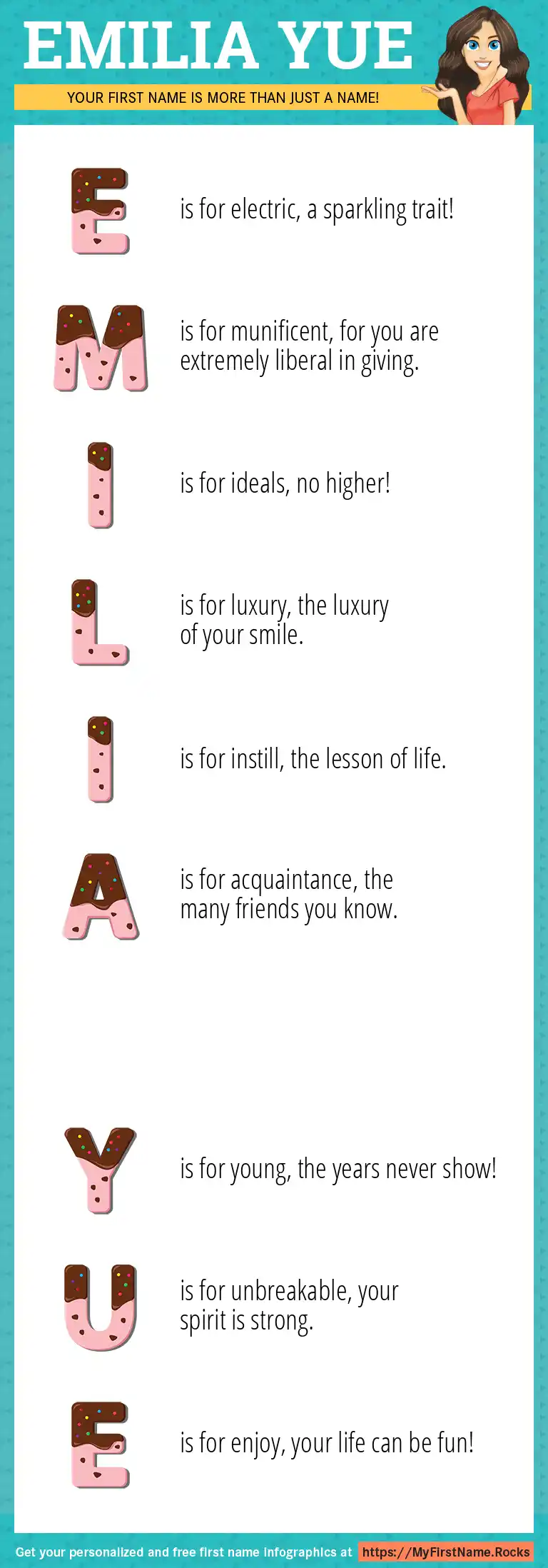 EMILIA YUE

YOUR FIRST NAME IS MORE THAN JUST A NAME!

E is for electric, a sparkling trait!

M is for munificent, for you are extremely liberal in giving.

I is for ideals, no higher!

L is for luxury, the luxury of your smile.

I is for instill, the lesson of life.

A is for acquaintance, the many friends you know.

Y is for young, the years never show!

U is for unbreakable, your spirit is strong.

E is for enjoy, your life can be fun!

Get your personalized and free first name infographics at https://MyFirstName.Rocks