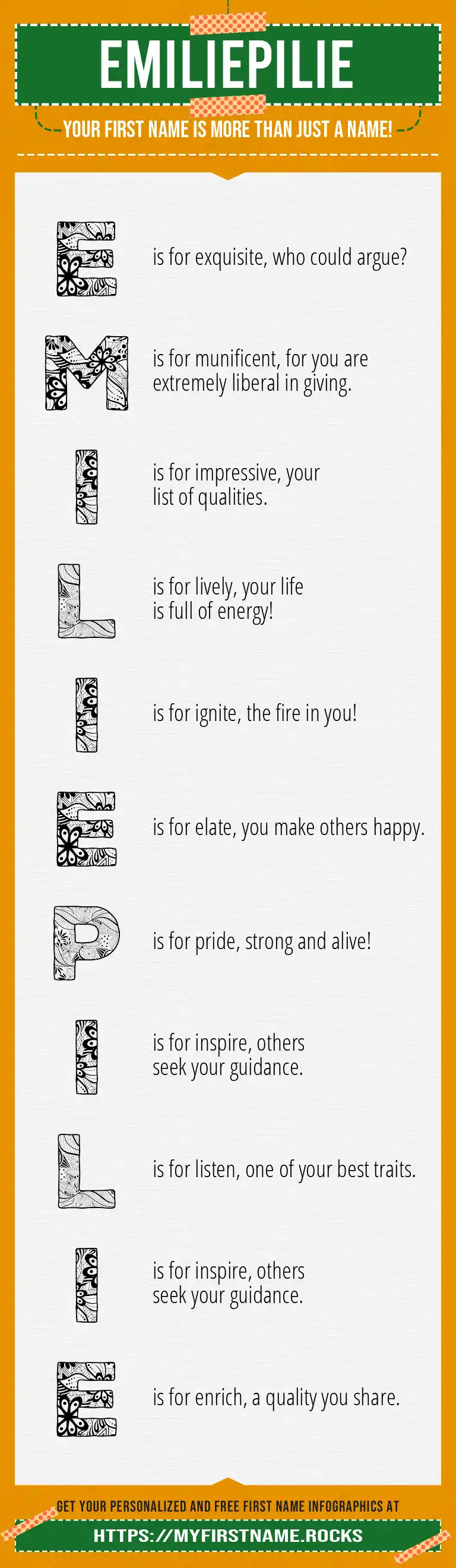 EMILIEPILIE

YOUR FIRST NAME IS MORE THAN JUST A NAME!

E is for exquisite, who could argue?

M is for munificent, for you are extremely liberal in giving.

I is for impressive, your list of qualities.

L is for lively, your life is full of energy!

I is for ignite, the fire in you!

E is for elate, you make others happy.

P is for pride, strong and alive!

I is for inspire, others seek your guidance.

L is for listen, one of your best traits.

I is for inspire, others seek your guidance.

E is for enrich, a quality you share.

GET YOUR PERSONALIZED AND FREE FIRST NAME INFOGRAPHICS AT

HTTPS://MYFIRSTNAME.ROCKS