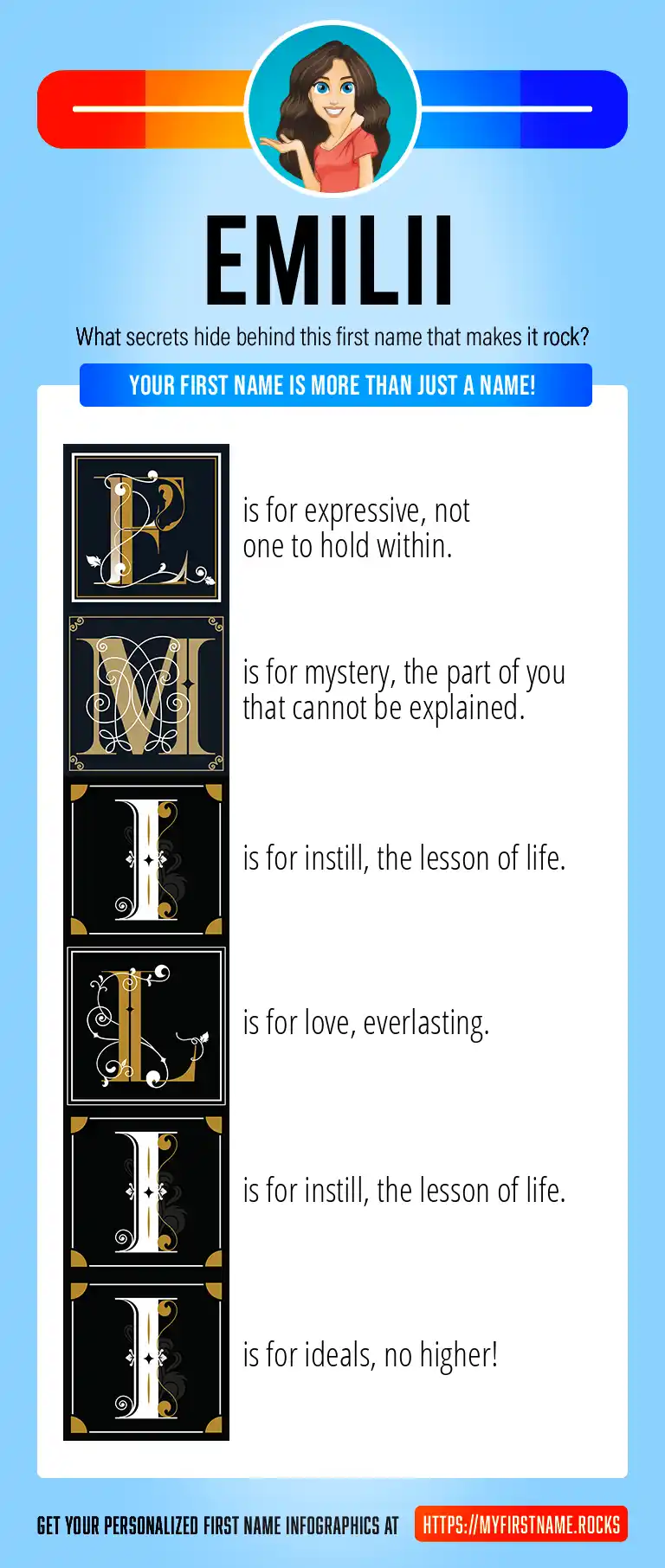 EMILII

What secrets hide behind this first name that makes it rock?

YOUR FIRST NAME IS MORE THAN JUST A NAME!

E is for expressive, not one to hold within.

M is for mystery, the part of you that cannot be explained.

I is for instill, the lesson of life.

L is for love, everlasting.

I is for instill, the lesson of life.

I is for ideals, no higher!

GET YOUR PERSONALIZED FIRST NAME INFOGRAPHICS AT HTTPS://MYFIRSTNAME.ROCKS