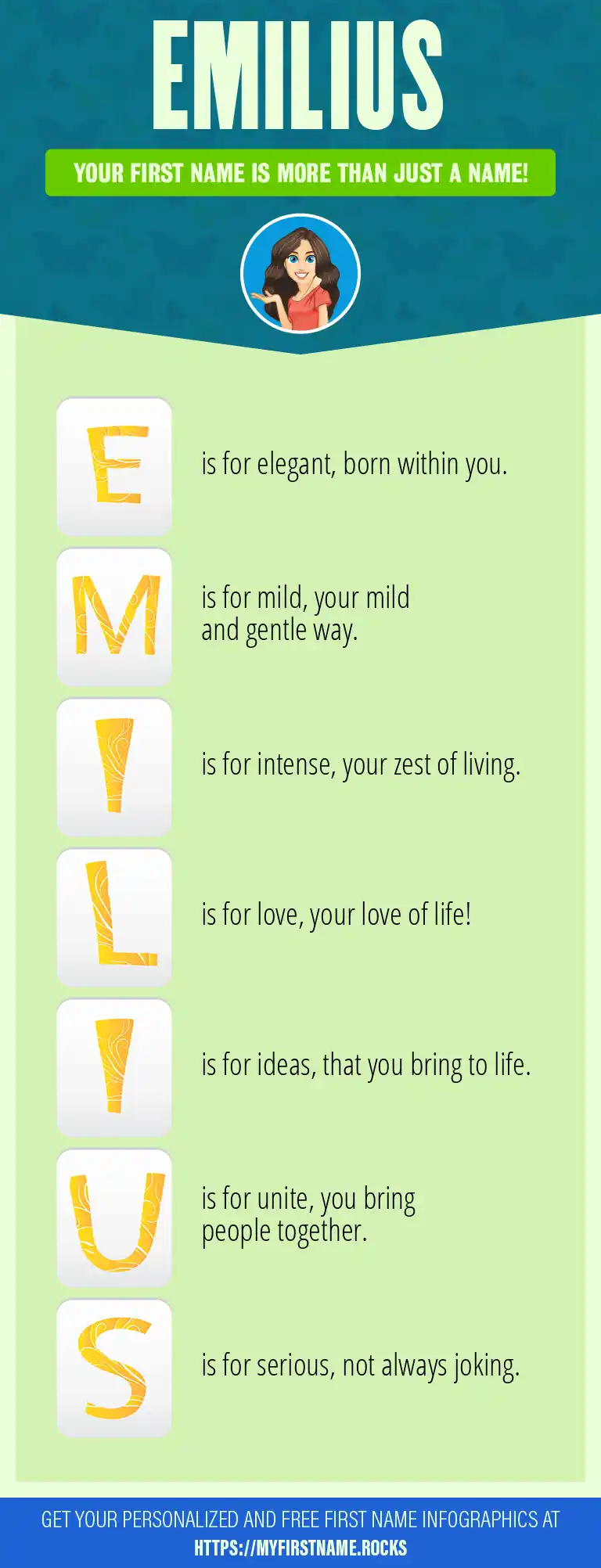 EMILIUS

YOUR FIRST NAME IS MORE THAN JUST A NAME!

E is for elegant, born within you.

M is for mild, your mild and gentle way.

I is for intense, your zest of living.

L is for love, your love of life!

I is for ideas, that you bring to life.

U is for unite, you bring people together.

S is for serious, not always joking.

GET YOUR PERSONALIZED AND FREE FIRST NAME INFOGRAPHICS AT HTTPS://MYFIRSTNAME.ROCKS