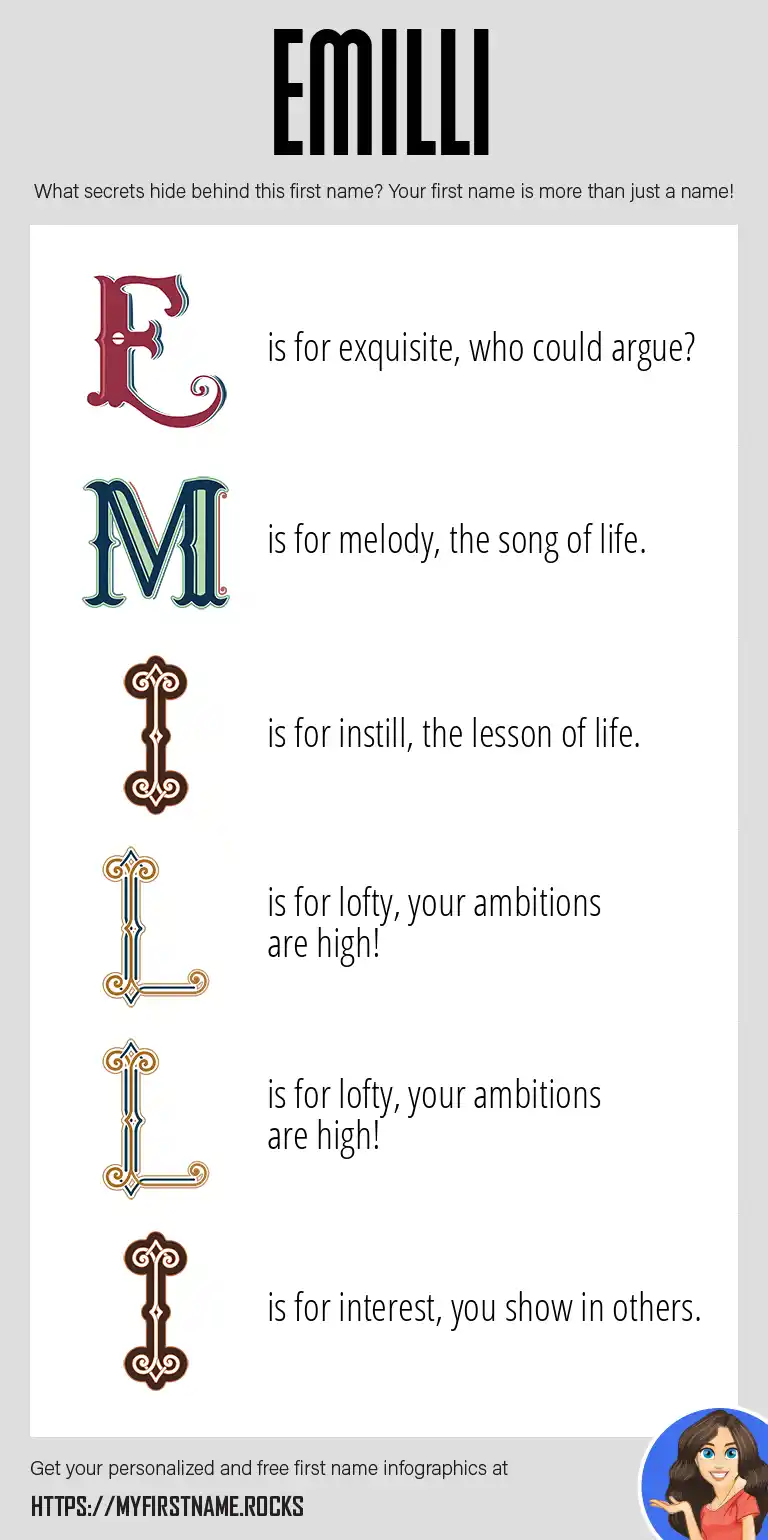 EMILLI

What secrets hide behind this first name? Your first name is more than just a name!

E is for exquisite, who could argue?

M is for melody, the song of life.

I is for instill, the lesson of life.

L is for lofty, your ambitions are high!

L is for lofty, your ambitions are high!

I is for interest, you show in others.

Get your personalized and free first name infographics at

HTTPS://MYFIRSTNAME.ROCKS