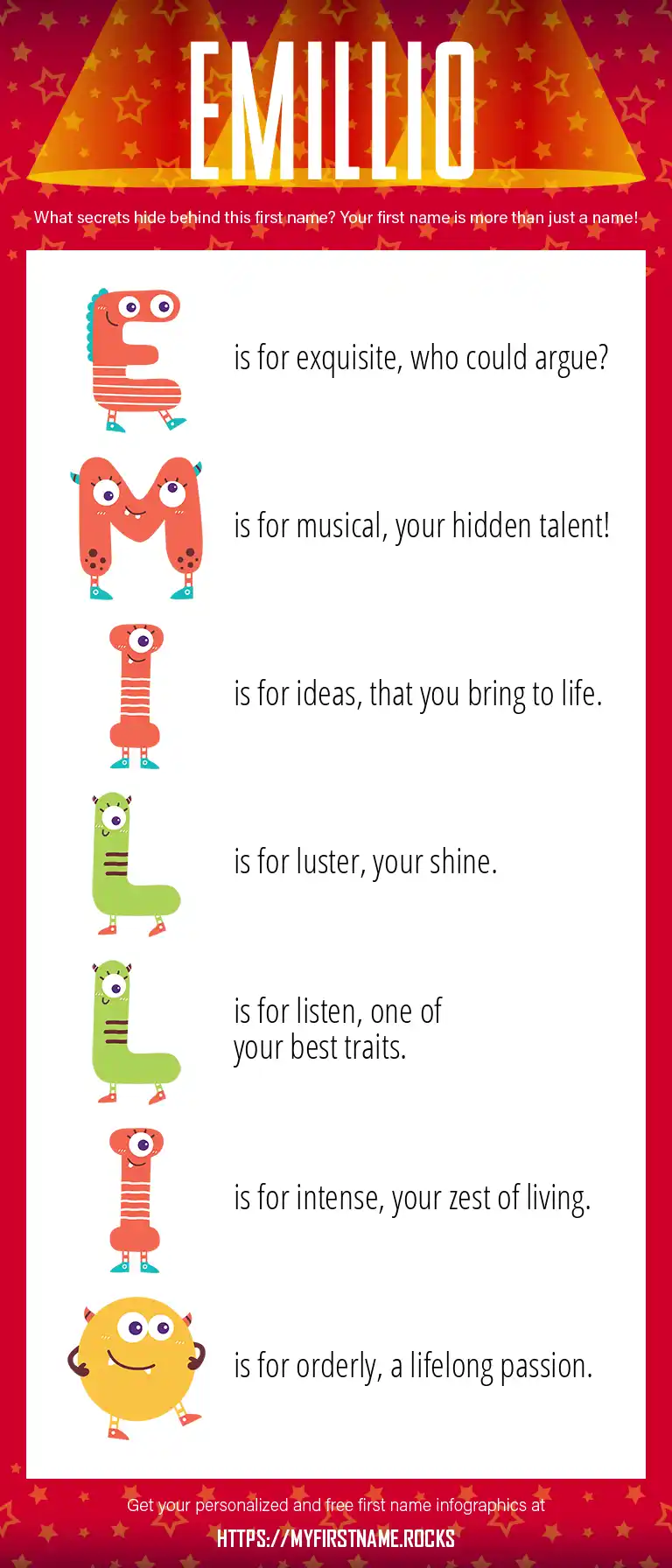 EMILLIO

What secrets hide behind this first name? Your first name is more than just a name!

E is for exquisite, who could argue?

M is for musical, your hidden talent!

I is for ideas, that you bring to life.

L is for luster, your shine.

L is for listen, one of your best traits.

I is for intense, your zest of living.

O is for orderly, a lifelong passion.

Get your personalized and free first name infographics at

HTTPS://MYFIRSTNAME.ROCKS