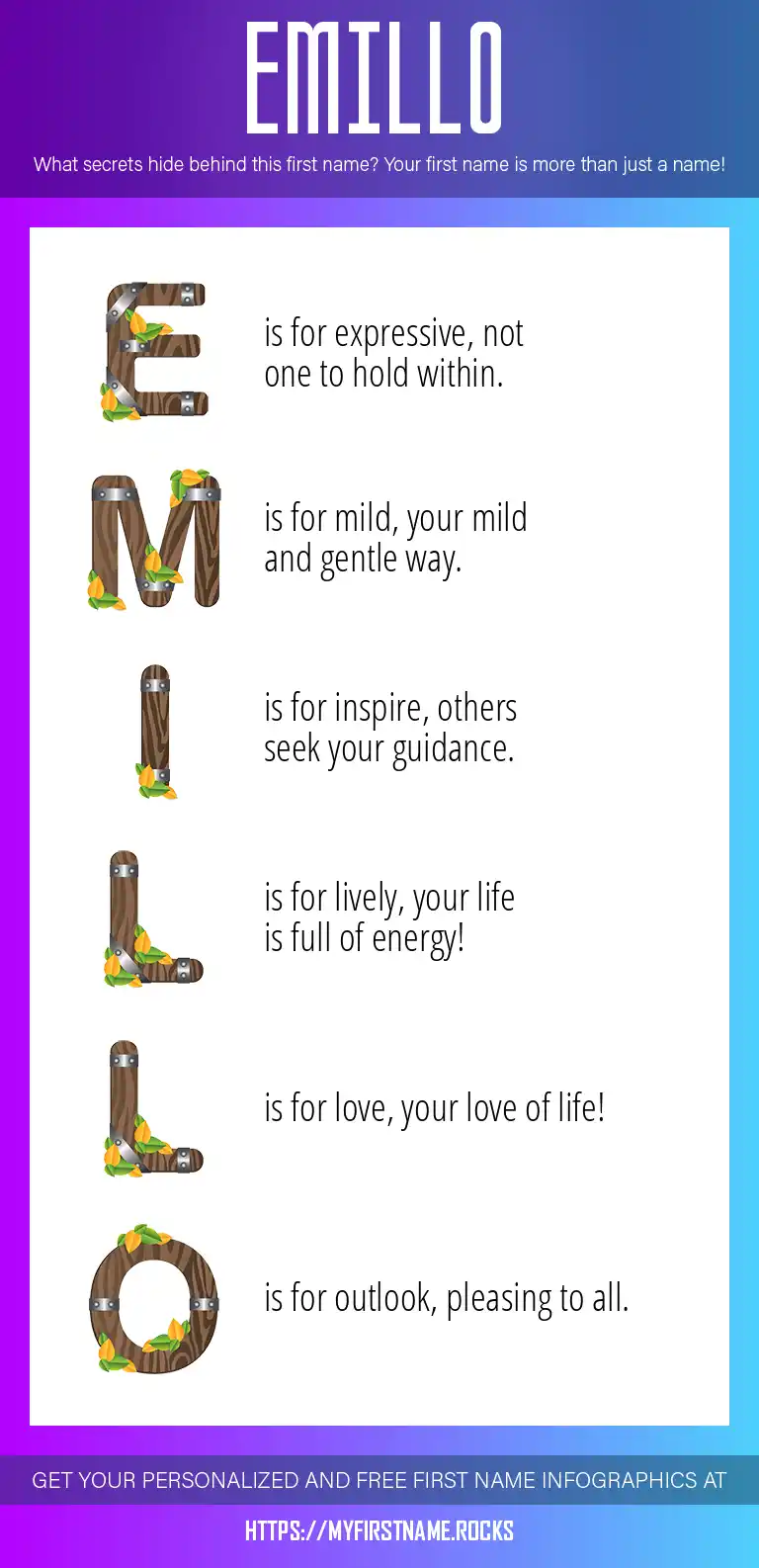 EMILLO

What secrets hide behind this first name? Your first name is more than just a name!

E is for expressive, not one to hold within.

M is for mild, your mild and gentle way.

I is for inspire, others seek your guidance.

L is for lively, your life is full of energy!

L is for love, your love of life!

O is for outlook, pleasing to all.

GET YOUR PERSONALIZED AND FREE FIRST NAME INFOGRAPHICS AT

HTTPS://MYFIRSTNAME.ROCKS