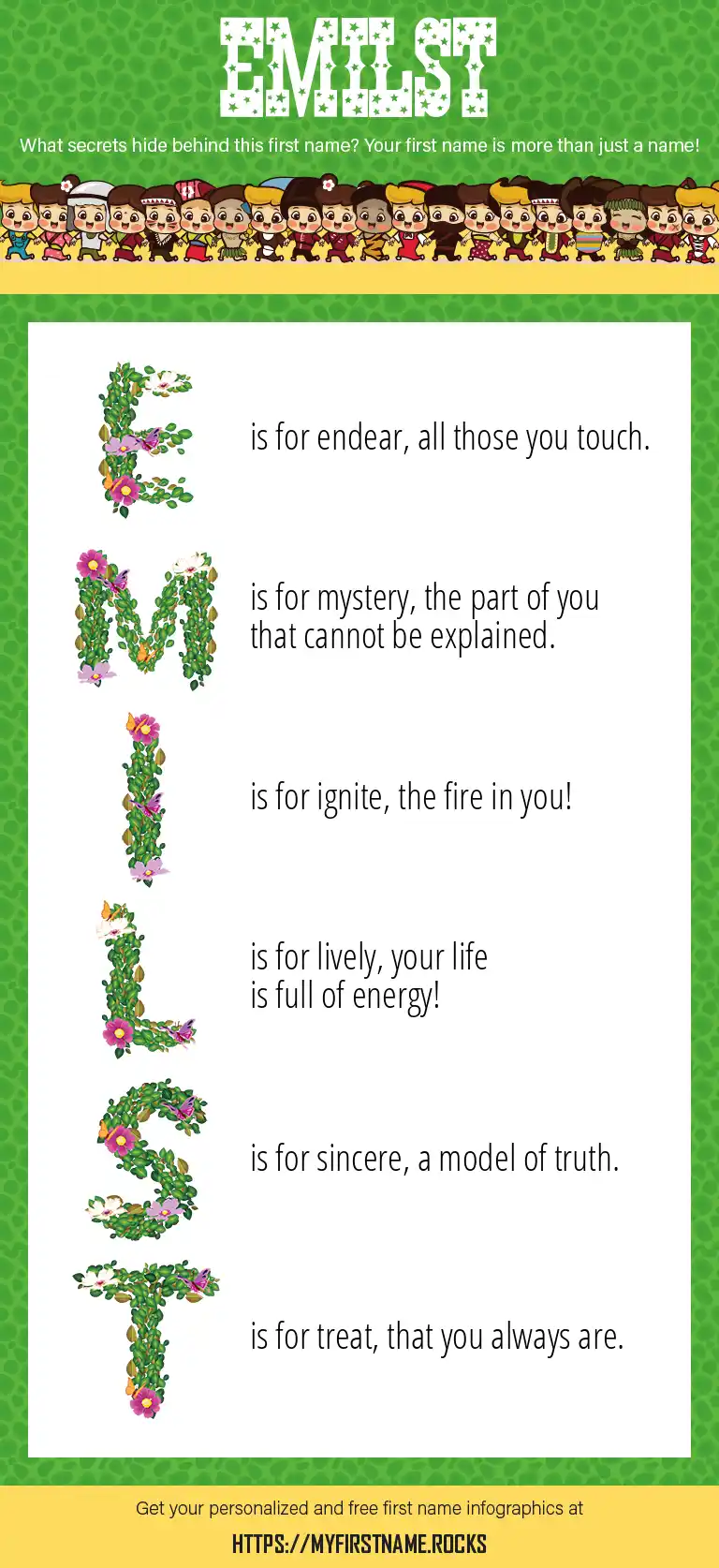 EMILST

What secrets hide behind this first name? Your first name is more than just a name!

E is for endear, all those you touch.

M is for mystery, the part of you that cannot be explained.

I is for ignite, the fire in you!

L is for lively, your life is full of energy!

S is for sincere, a model of truth.

T is for treat, that you always are.

Get your personalized and free first name infographics at

HTTPS://MYFIRSTNAME.ROCKS