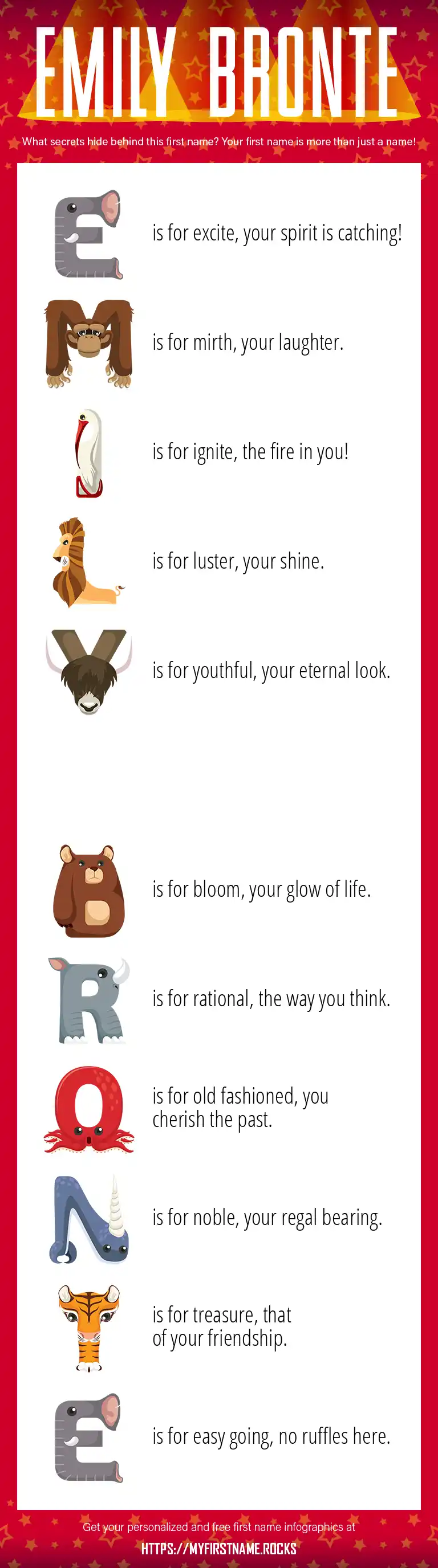 EMILY BRONTE

What secrets hide behind this first name? Your first name is more than just a name!

E is for excite, your spirit is catching!

M is for mirth, your laughter.

I is for ignite, the fire in you!

L is for luster, your shine.

Y is for youthful, your eternal look.

B is for bloom, your glow of life.

R is for rational, the way you think.

O is for old fashioned, you cherish the past.

N is for noble, your regal bearing.

T is for treasure, that of your friendship.

E is for easy going, no ruffles here.

Get your personalized and free first name infographics at

HTTPS://MYFIRSTNAME.ROCKS