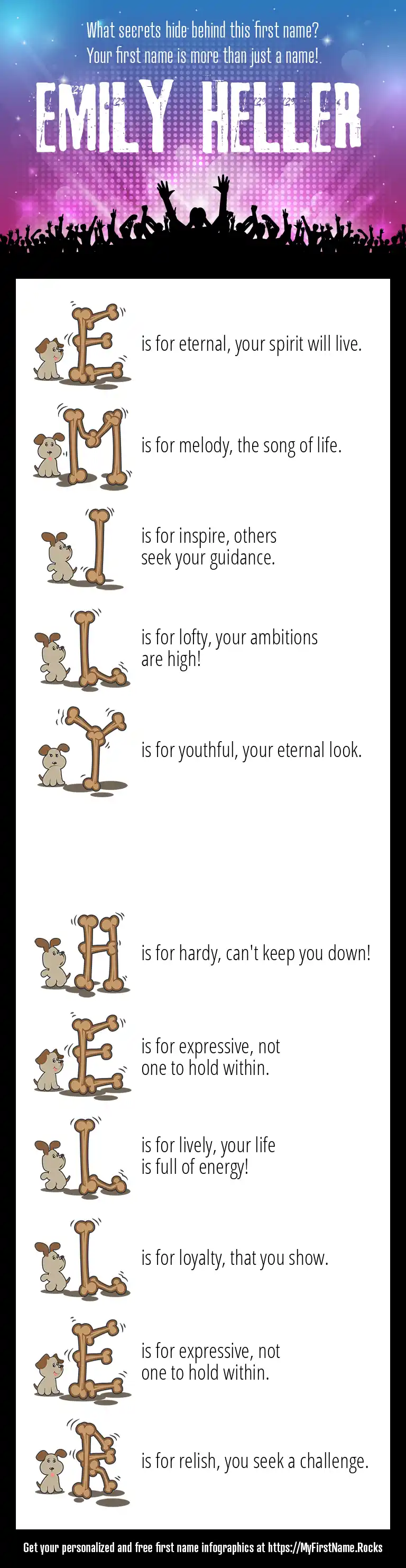 What secrets hide behind this first name?
Your first name is more than just a name!

EMILY HELLER

E is for eternal, your spirit will live.

M is for melody, the song of life.

I is for inspire, others seek your guidance.

L is for lofty, your ambitions are high!

Y is for youthful, your eternal look.

H is for hardy, can't keep you down!

E is for expressive, not one to hold within.

L is for lively, your life is full of energy!

L is for loyalty, that you show.

E is for expressive, not one to hold within.

R is for relish, you seek a challenge.

Get your personalized and free first name infographics at https://MyFirstName.Rocks