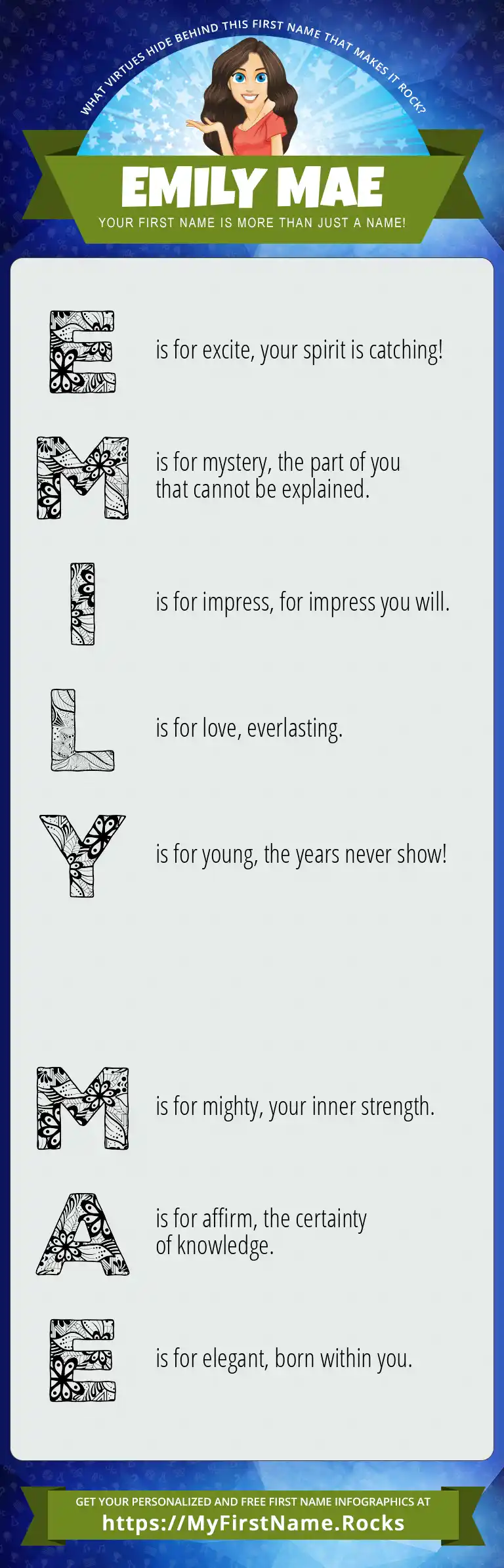 WHAT VIRTUES HIDE BEHIND THIS FIRST NAME THAT MAKES IT ROCK?

EMILY MAE

YOUR FIRST NAME IS MORE THAN JUST A NAME!

E is for excite, your spirit is catching!

M is for mystery, the part of you that cannot be explained.

I is for impress, for impress you will.

L is for love, everlasting.

Y is for young, the years never show!

M is for mighty, your inner strength.

A is for affirm, the certainty of knowledge.

E is for elegant, born within you.

GET YOUR PERSONALIZED AND FREE FIRST NAME INFOGRAPHICS AT

https://MyFirstName.Rocks