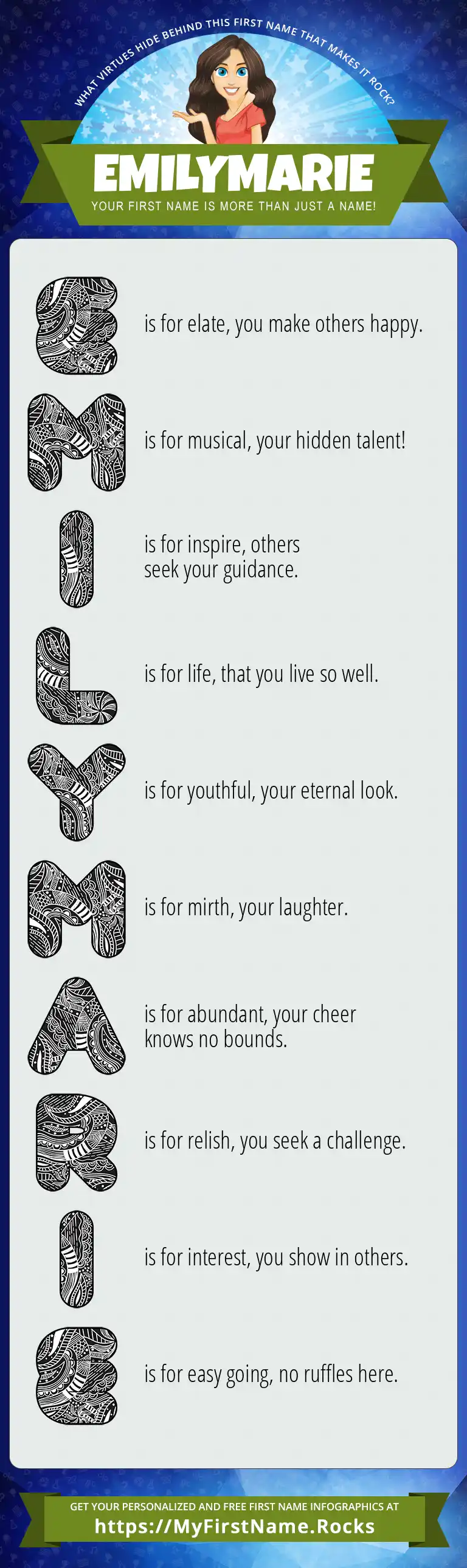 WHAT VIRTUES HIDE BEHIND THIS FIRST NAME THAT MAKES IT ROCK?

EMILYMARIE

YOUR FIRST NAME IS MORE THAN JUST A NAME!

E is for elate, you make others happy.

M is for musical, your hidden talent!

I is for inspire, others seek your guidance.

L is for life, that you live so well.

Y is for youthful, your eternal look.

M is for mirth, your laughter.

A is for abundant, your cheer knows no bounds.

R is for relish, you seek a challenge.

I is for interest, you show in others.

E is for easy going, no ruffles here.

GET YOUR PERSONALIZED AND FREE FIRST NAME INFOGRAPHICS AT

https://MyFirstName.Rocks