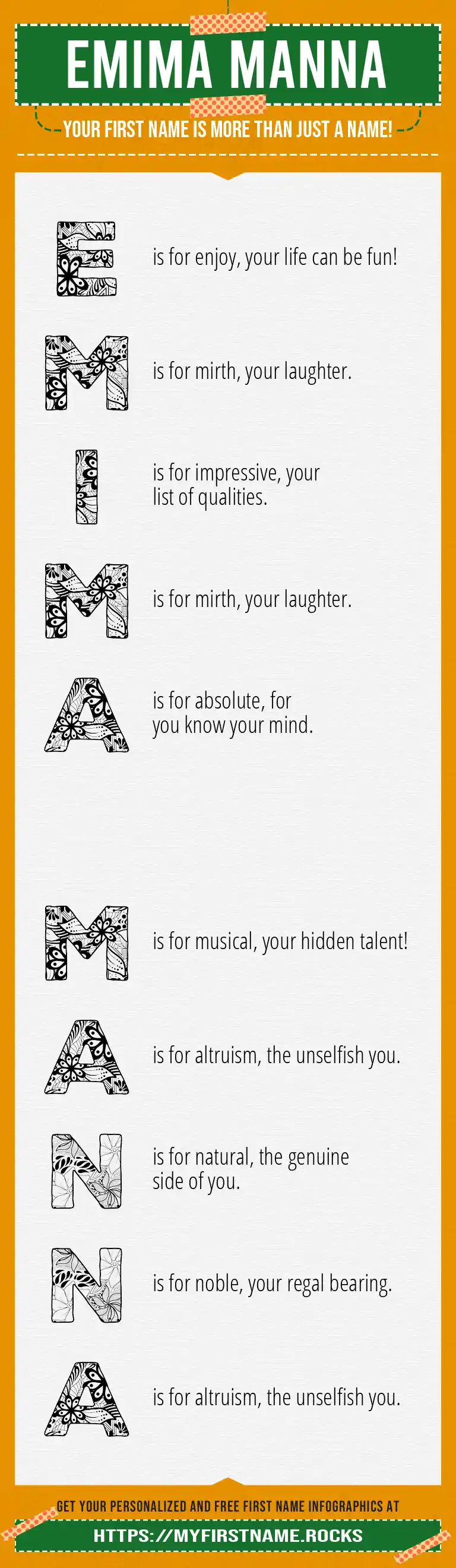 EMIMA MANNA

YOUR FIRST NAME IS MORE THAN JUST A NAME!

E is for enjoy, your life can be fun!

M is for mirth, your laughter.

I is for impressive, your list of qualities.

M is for mirth, your laughter.

A is for absolute, for you know your mind.

M is for musical, your hidden talent!

A is for altruism, the unselfish you.

N is for natural, the genuine side of you.

N is for noble, your regal bearing.

A is for altruism, the unselfish you.

GET YOUR PERSONALIZED AND FREE FIRST NAME INFOGRAPHICS AT

HTTPS://MYFIRSTNAME.ROCKS