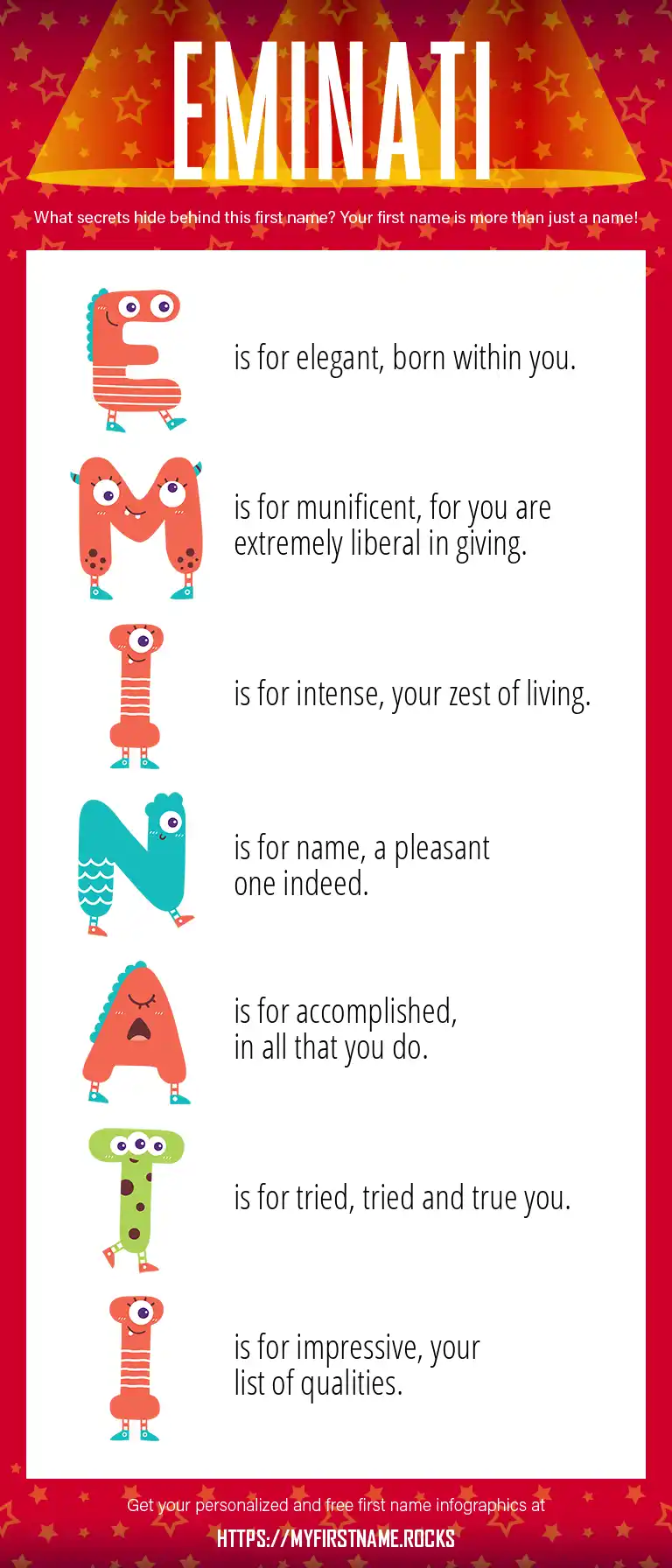 EMINATI

What secrets hide behind this first name? Your first name is more than just a name!

E is for elegant, born within you.

M is for munificent, for you are extremely liberal in giving.

I is for intense, your zest of living.

N is for name, a pleasant one indeed.

A is for accomplished, in all that you do.

T is for tried, tried and true you.

I is for impressive, your list of qualities.

Get your personalized and free first name infographics at

HTTPS://MYFIRSTNAME.ROCKS