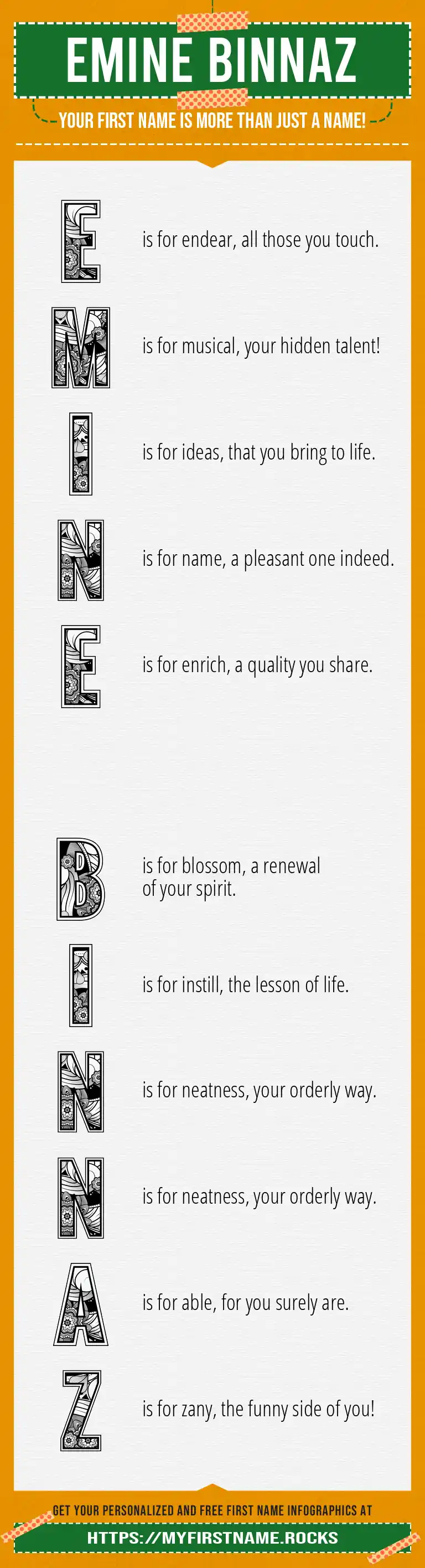 EMINE BINNAZ

YOUR FIRST NAME IS MORE THAN JUST A NAME!

E is for endear, all those you touch.

M is for musical, your hidden talent!

I is for ideas, that you bring to life.

N is for name, a pleasant one indeed.

E is for enrich, a quality you share.

B is for blossom, a renewal of your spirit.

I is for instill, the lesson of life.

N is for neatness, your orderly way.

N is for neatness, your orderly way.

A is for able, for you surely are.

Z is for zany, the funny side of you!

GET YOUR PERSONALIZED AND FREE FIRST NAME INFOGRAPHICS AT

HTTPS://MYFIRSTNAME.ROCKS