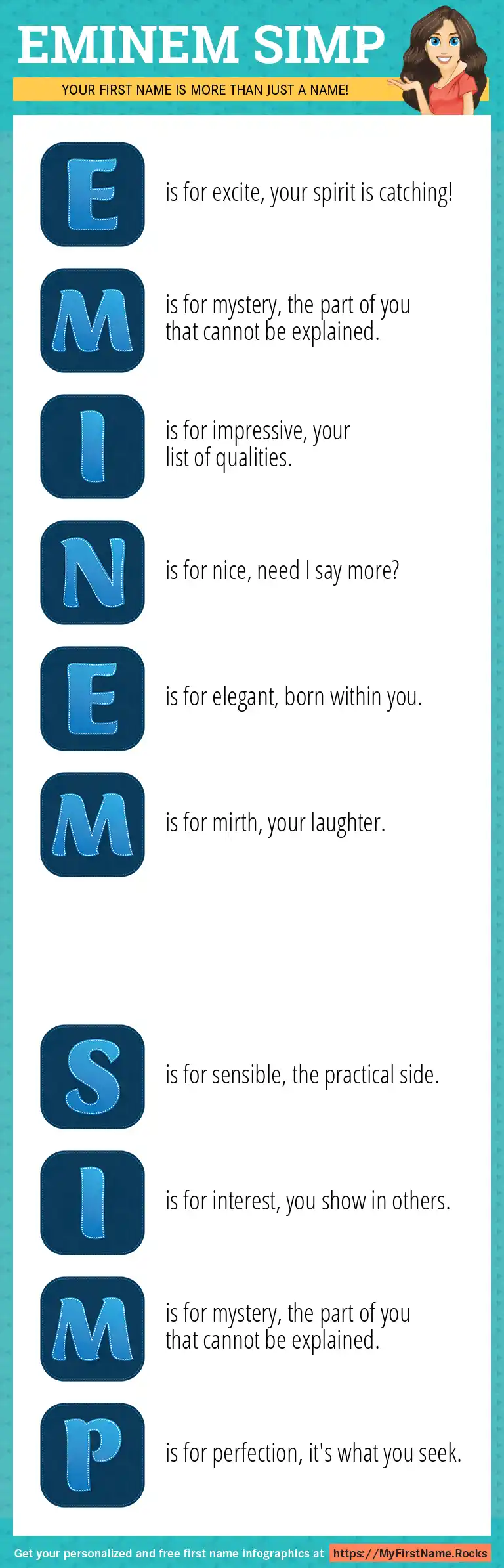 EMINEM SIMP

YOUR FIRST NAME IS MORE THAN JUST A NAME!

E is for excite, your spirit is catching!

M is for mystery, the part of you that cannot be explained.

I is for impressive, your list of qualities.

N is for nice, need I say more?

E is for elegant, born within you.

M is for mirth, your laughter.

S is for sensible, the practical side.

I is for interest, you show in others.

M is for mystery, the part of you that cannot be explained.

P is for perfection, it's what you seek.

Get your personalized and free first name infographics at https://MyFirstName.Rocks