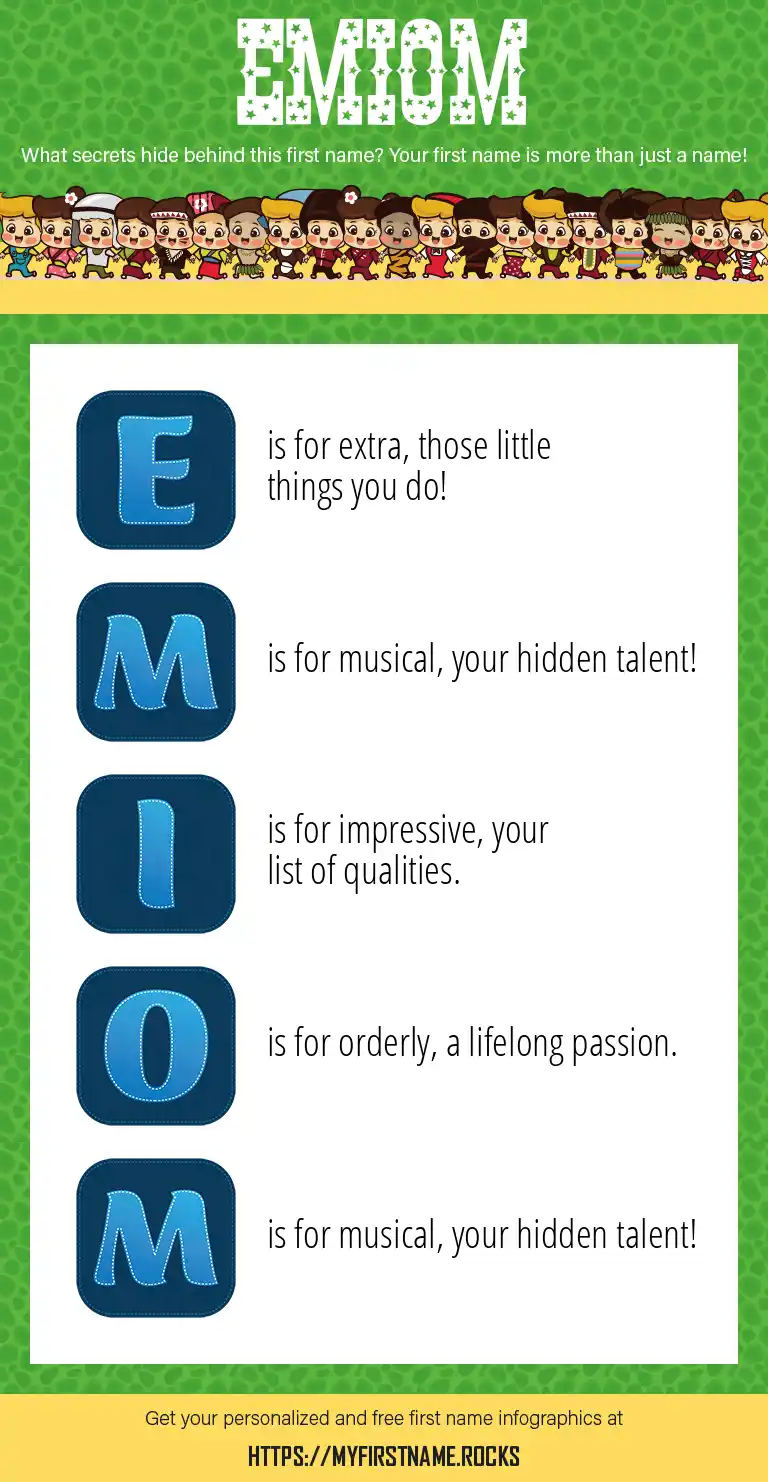 EMIOM

What secrets hide behind this first name? Your first name is more than just a name!

E
is for extra, those little things you do!

M
is for musical, your hidden talent!

I
is for impressive, your list of qualities.

O
is for orderly, a lifelong passion.

M
is for musical, your hidden talent!

Get your personalized and free first name infographics at
HTTPS://MYFIRSTNAME.ROCKS