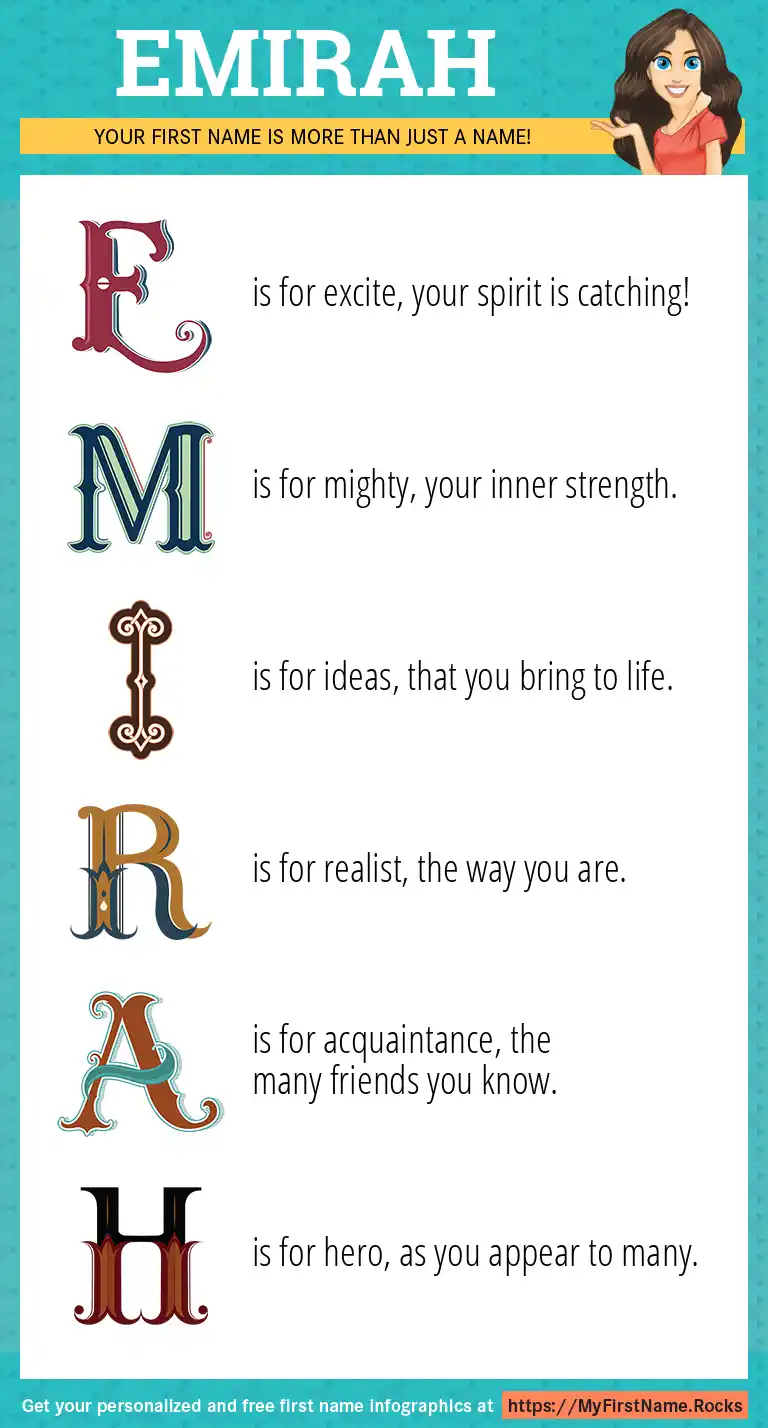 EMIRAH

YOUR FIRST NAME IS MORE THAN JUST A NAME!

E is for excite, your spirit is catching!

M is for mighty, your inner strength.

I is for ideas, that you bring to life.

R is for realist, the way you are.

A is for acquaintance, the many friends you know.

H is for hero, as you appear to many.

Get your personalized and free first name infographics at https://MyFirstName.Rocks