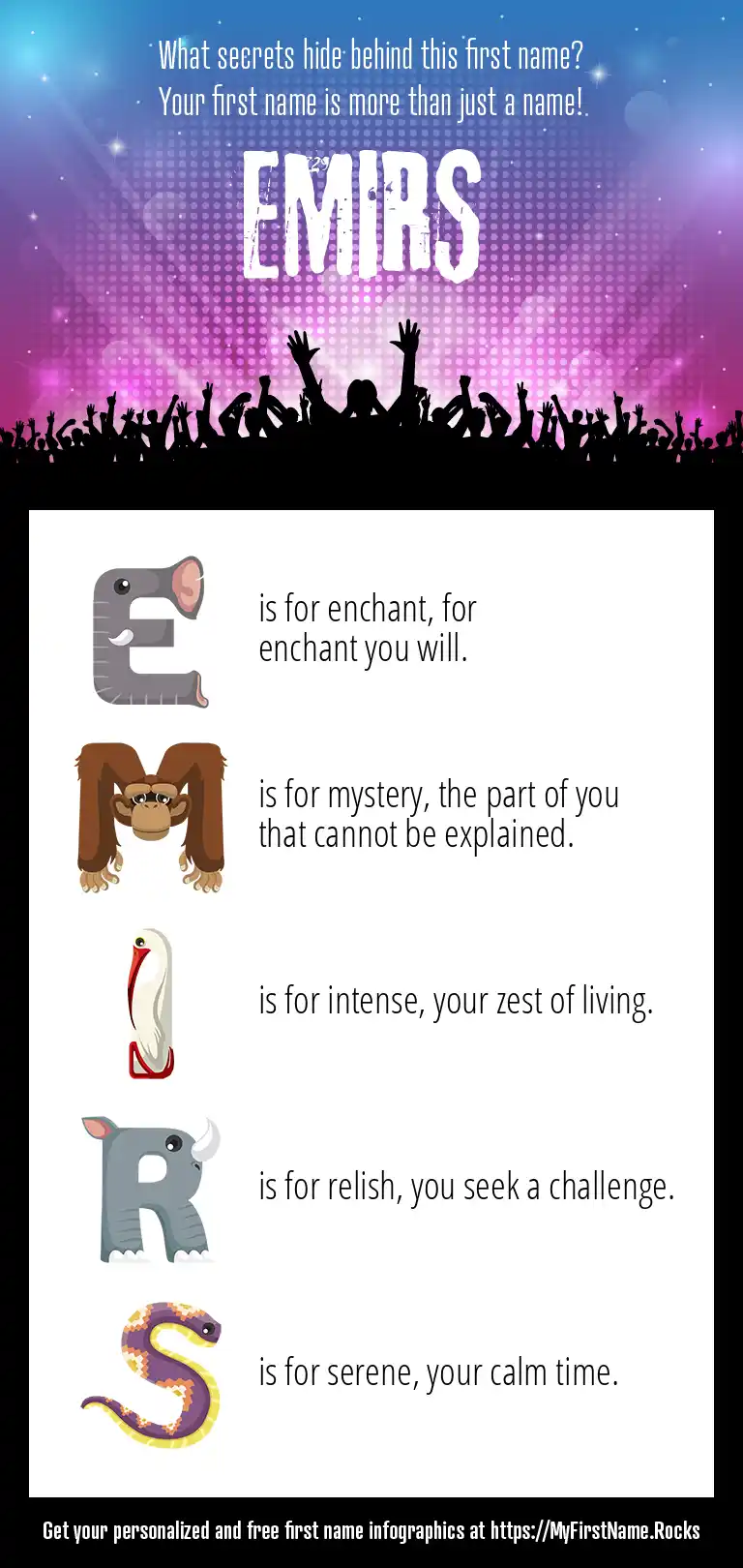 What secrets hide behind this first name?
Your first name is more than just a name!

EMIRS

E is for enchant, for enchant you will.

M is for mystery, the part of you that cannot be explained.

I is for intense, your zest of living.

R is for relish, you seek a challenge.

S is for serene, your calm time.

Get your personalized and free first name infographics at https://MyFirstName.Rocks