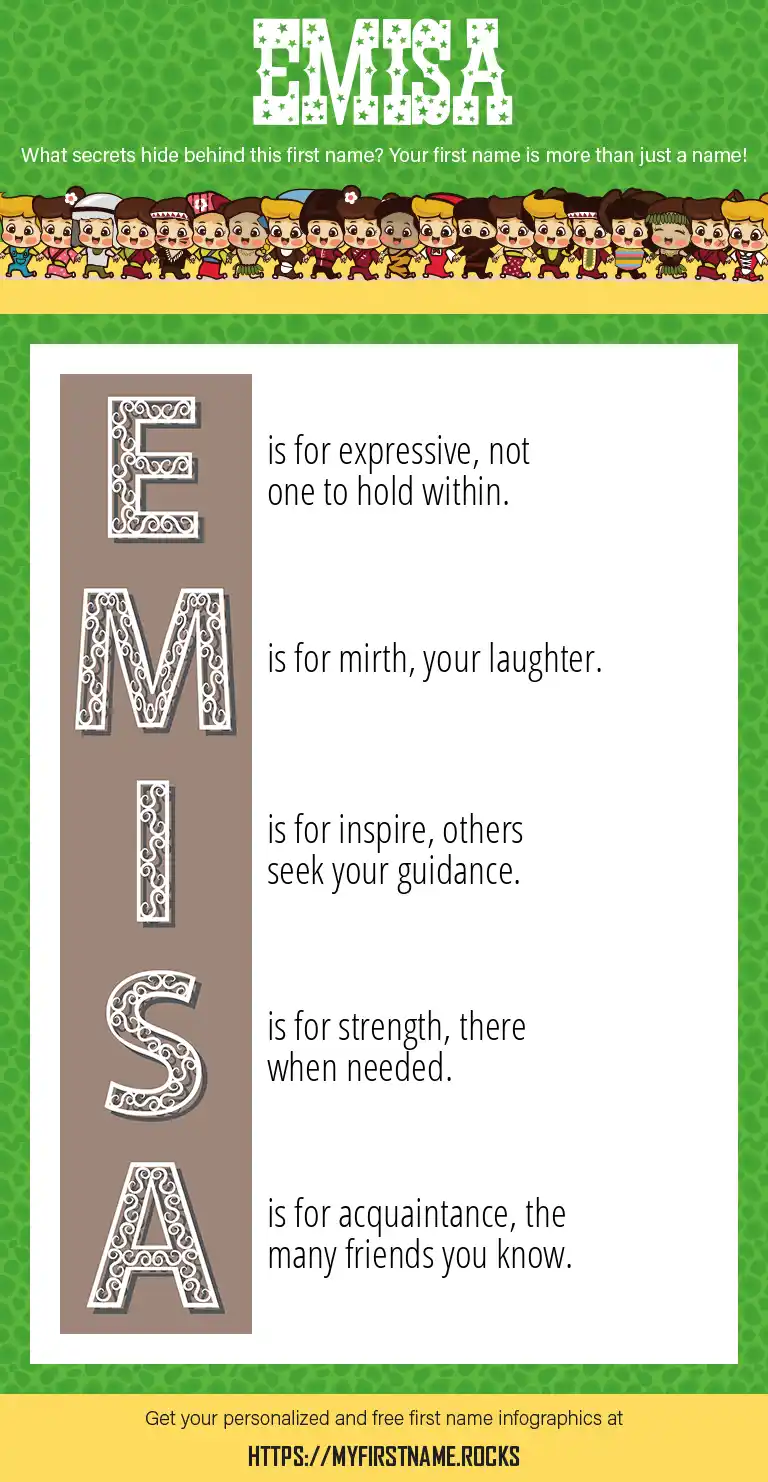 EMISA

What secrets hide behind this first name? Your first name is more than just a name!

E is for expressive, not one to hold within.

M is for mirth, your laughter.

I is for inspire, others seek your guidance.

S is for strength, there when needed.

A is for acquaintance, the many friends you know.

Get your personalized and free first name infographics at

HTTPS://MYFIRSTNAME.ROCKS