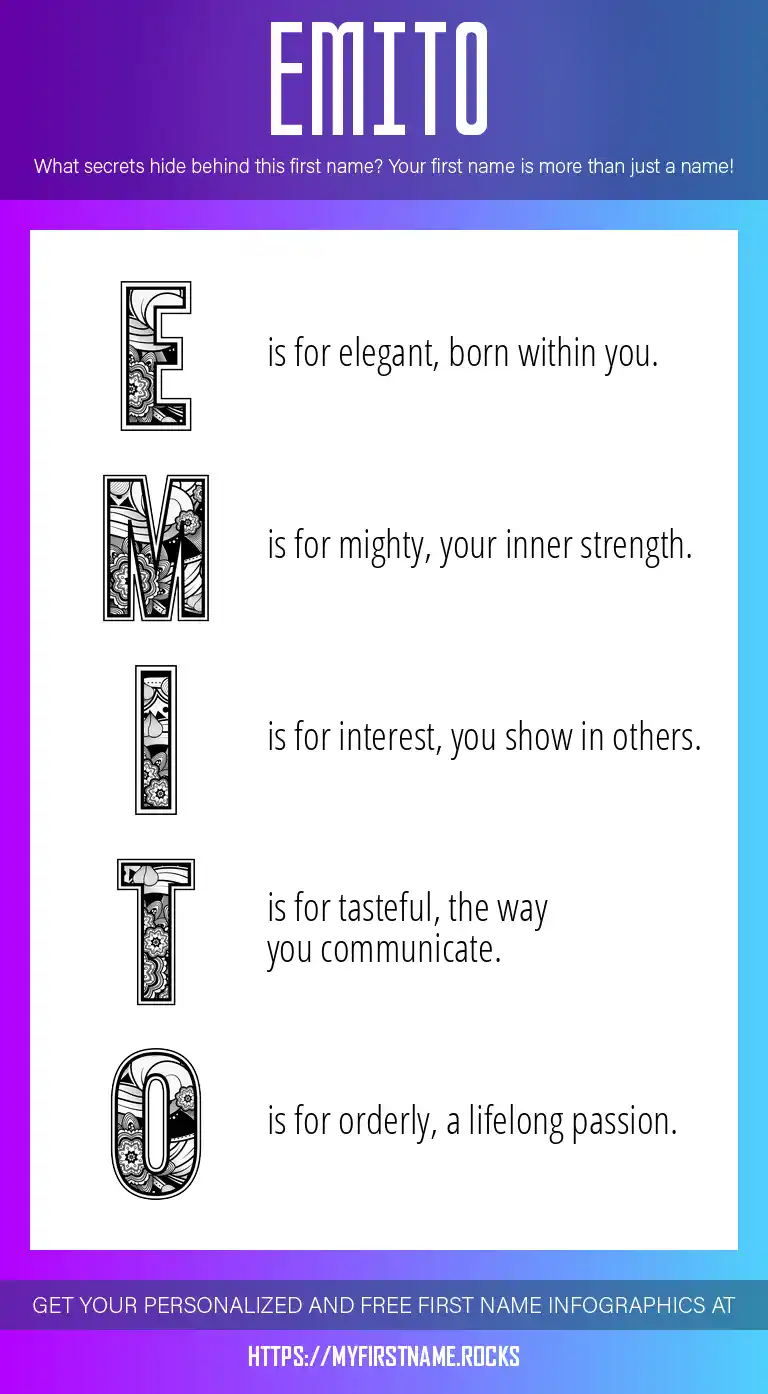 EMITO

What secrets hide behind this first name? Your first name is more than just a name!

E is for elegant, born within you.

M is for mighty, your inner strength.

I is for interest, you show in others.

T is for tasteful, the way you communicate.

O is for orderly, a lifelong passion.

GET YOUR PERSONALIZED AND FREE FIRST NAME INFOGRAPHICS AT

HTTPS://MYFIRSTNAME.ROCKS