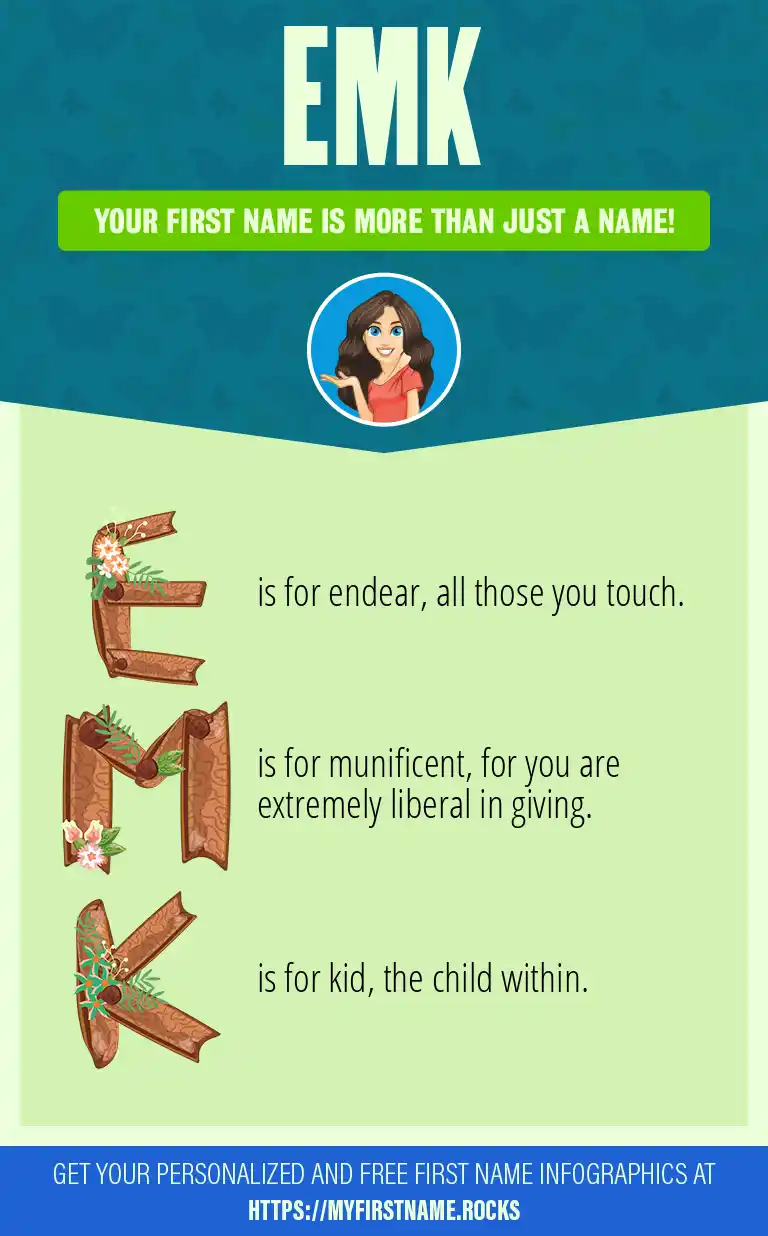 EMK

YOUR FIRST NAME IS MORE THAN JUST A NAME!

E is for endear, all those you touch.

M is for munificent, for you are extremely liberal in giving.

K is for kid, the child within.

GET YOUR PERSONALIZED AND FREE FIRST NAME INFOGRAPHICS AT HTTPS://MYFIRSTNAME.ROCKS