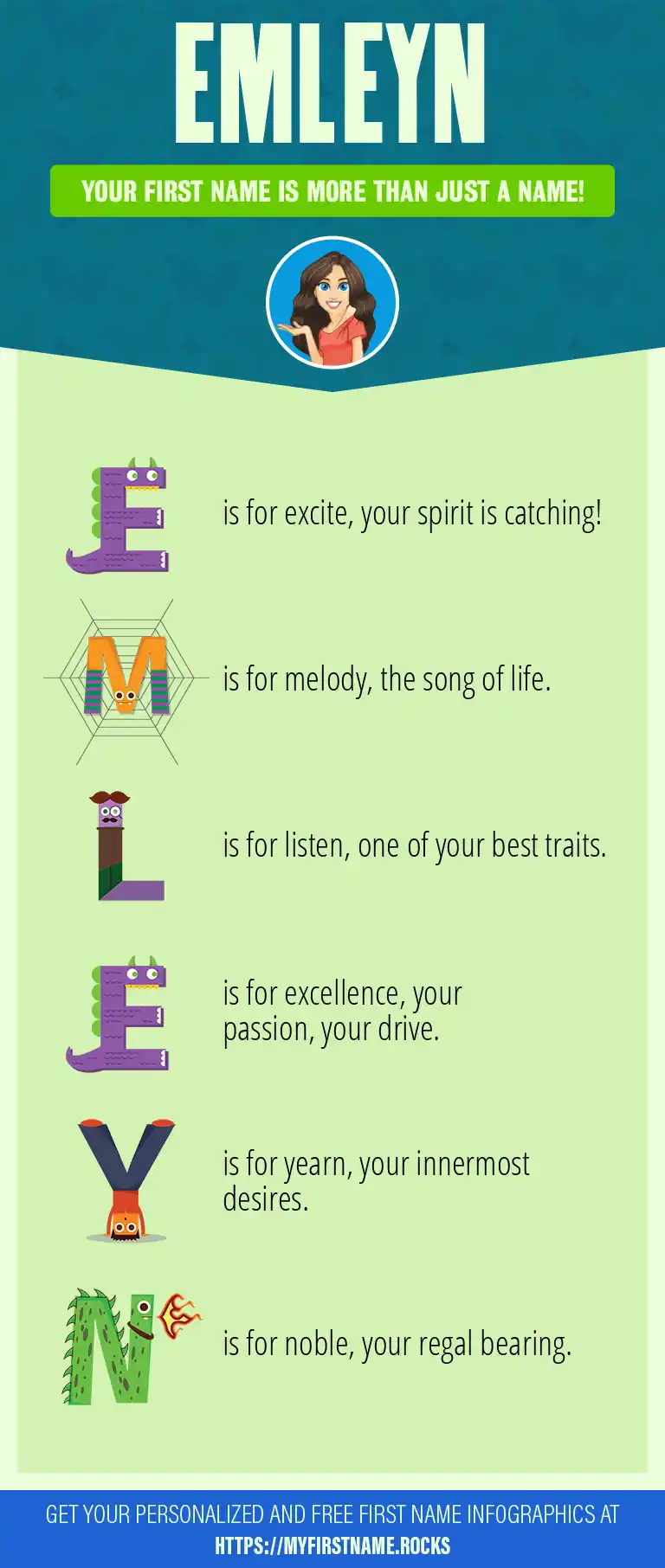 EMLEYN

YOUR FIRST NAME IS MORE THAN JUST A NAME!

E is for excite, your spirit is catching!

M is for melody, the song of life.

L is for listen, one of your best traits.

E is for excellence, your passion, your drive.

Y is for yearn, your innermost desires.

N is for noble, your regal bearing.

GET YOUR PERSONALIZED AND FREE FIRST NAME INFOGRAPHICS AT HTTPS://MYFIRSTNAME.ROCKS