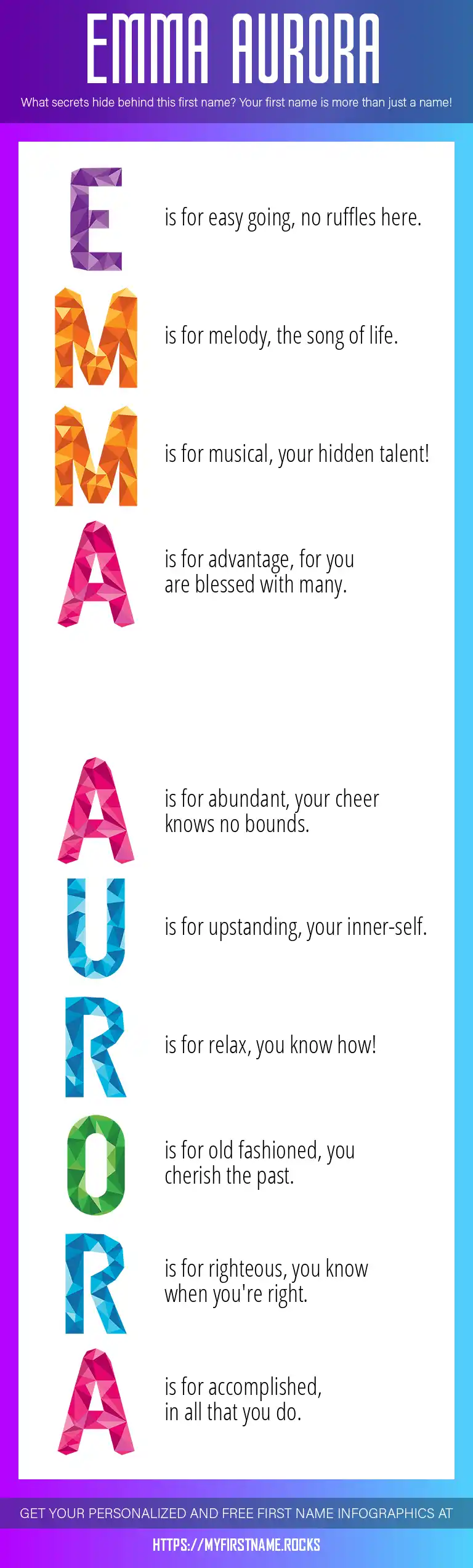 EMMA AURORA

What secrets hide behind this first name? Your first name is more than just a name!

E is for easy going, no ruffles here.

M is for melody, the song of life.

M is for musical, your hidden talent!

A is for advantage, for you are blessed with many.

A is for abundant, your cheer knows no bounds.

U is for upstanding, your inner-self.

R is for relax, you know how!

O is for old fashioned, you cherish the past.

R is for righteous, you know when you're right.

A is for accomplished, in all that you do.

GET YOUR PERSONALIZED AND FREE FIRST NAME INFOGRAPHICS AT

HTTPS://MYFIRSTNAME.ROCKS