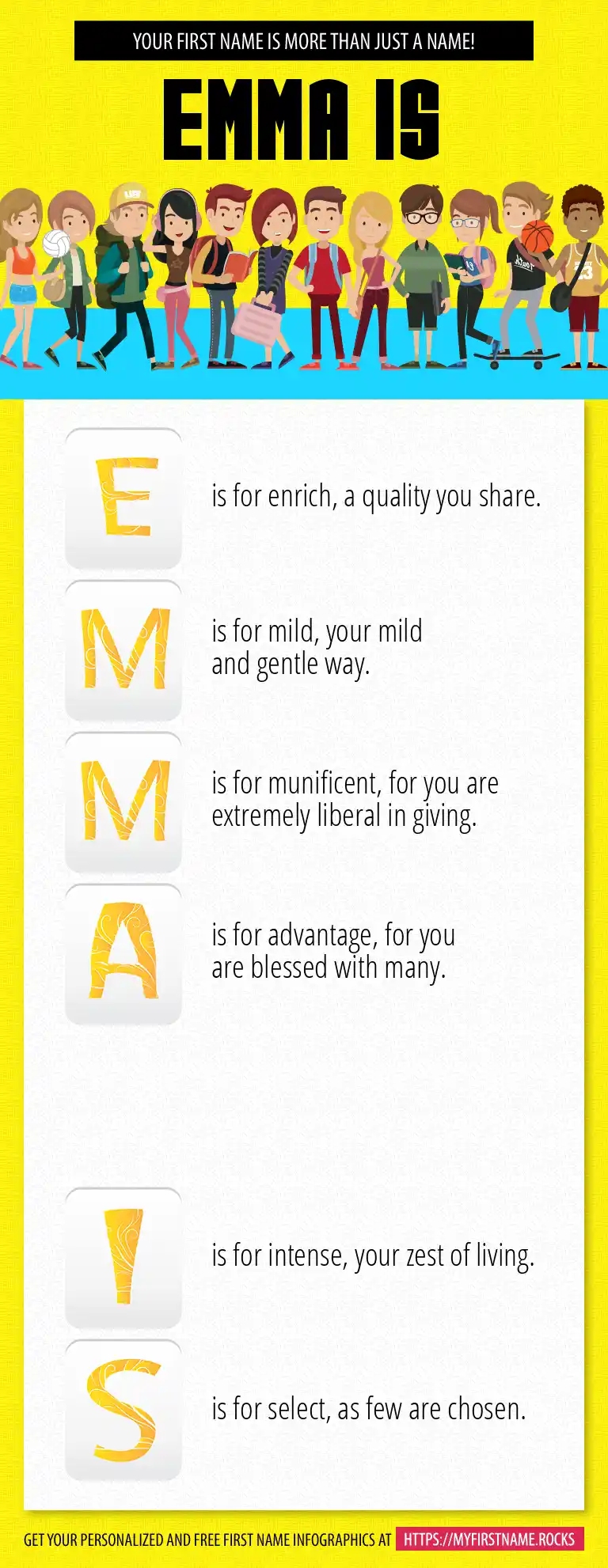 YOUR FIRST NAME IS MORE THAN JUST A NAME!

EMMA IS

E is for enrich, a quality you share.

M is for mild, your mild and gentle way.

M is for munificent, for you are extremely liberal in giving.

A is for advantage, for you are blessed with many.

I is for intense, your zest of living.

S is for select, as few are chosen.

GET YOUR PERSONALIZED AND FREE FIRST NAME INFOGRAPHICS AT HTTPS://MYFIRSTNAME.ROCKS