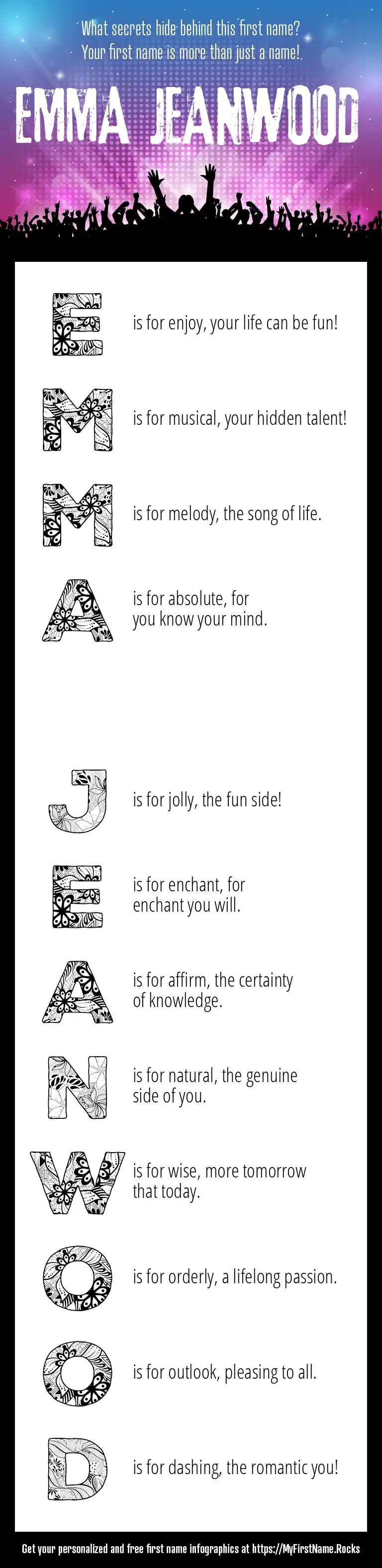 What secrets hide behind this first name?
Your first name is more than just a name!

EMMA JEANWOOD

E is for enjoy, your life can be fun!

M is for musical, your hidden talent!

M is for melody, the song of life.

A is for absolute, for you know your mind.

J is for jolly, the fun side!

E is for enchant, for enchant you will.

A is for affirm, the certainty of knowledge.

N is for natural, the genuine side of you.

W is for wise, more tomorrow that today.

O is for orderly, a lifelong passion.

O is for outlook, pleasing to all.

D is for dashing, the romantic you!

Get your personalized and free first name infographics at https://MyFirstName.Rocks