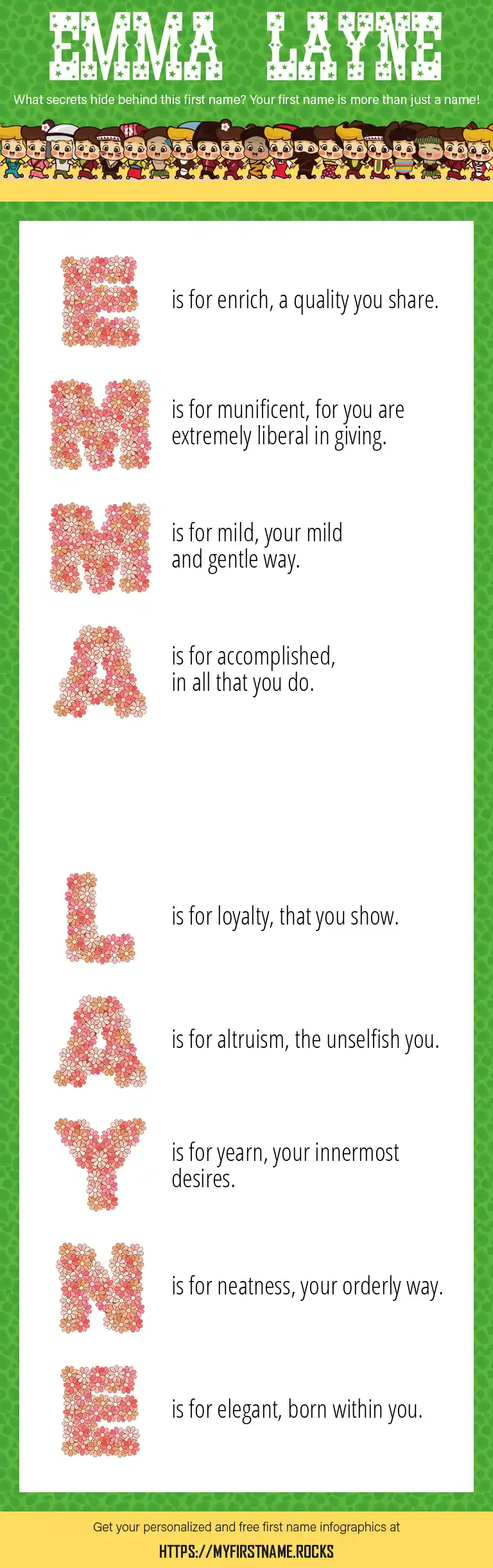 EMMA LAYNE

What secrets hide behind this first name? Your first name is more than just a name!

E is for enrich, a quality you share.

M is for munificent, for you are extremely liberal in giving.

M is for mild, your mild and gentle way.

A is for accomplished, in all that you do.

L is for loyalty, that you show.

A is for altruism, the unselfish you.

Y is for yearn, your innermost desires.

N is for neatness, your orderly way.

E is for elegant, born within you.

Get your personalized and free first name infographics at

HTTPS://MYFIRSTNAME.ROCKS