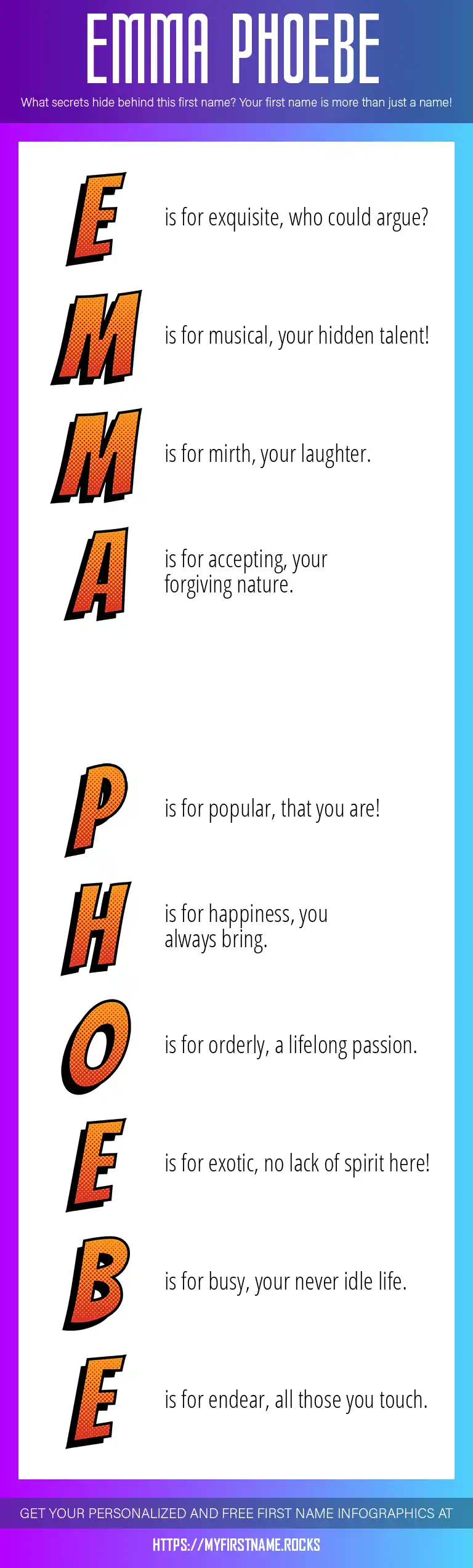 EMMA PHOEBE

What secrets hide behind this first name? Your first name is more than just a name!

E is for exquisite, who could argue?

M is for musical, your hidden talent!

M is for mirth, your laughter.

A is for accepting, your forgiving nature.

P is for popular, that you are!

H is for happiness, you always bring.

O is for orderly, a lifelong passion.

E is for exotic, no lack of spirit here!

B is for busy, your never idle life.

E is for endear, all those you touch.

GET YOUR PERSONALIZED AND FREE FIRST NAME INFOGRAPHICS AT

HTTPS://MYFIRSTNAME.ROCKS