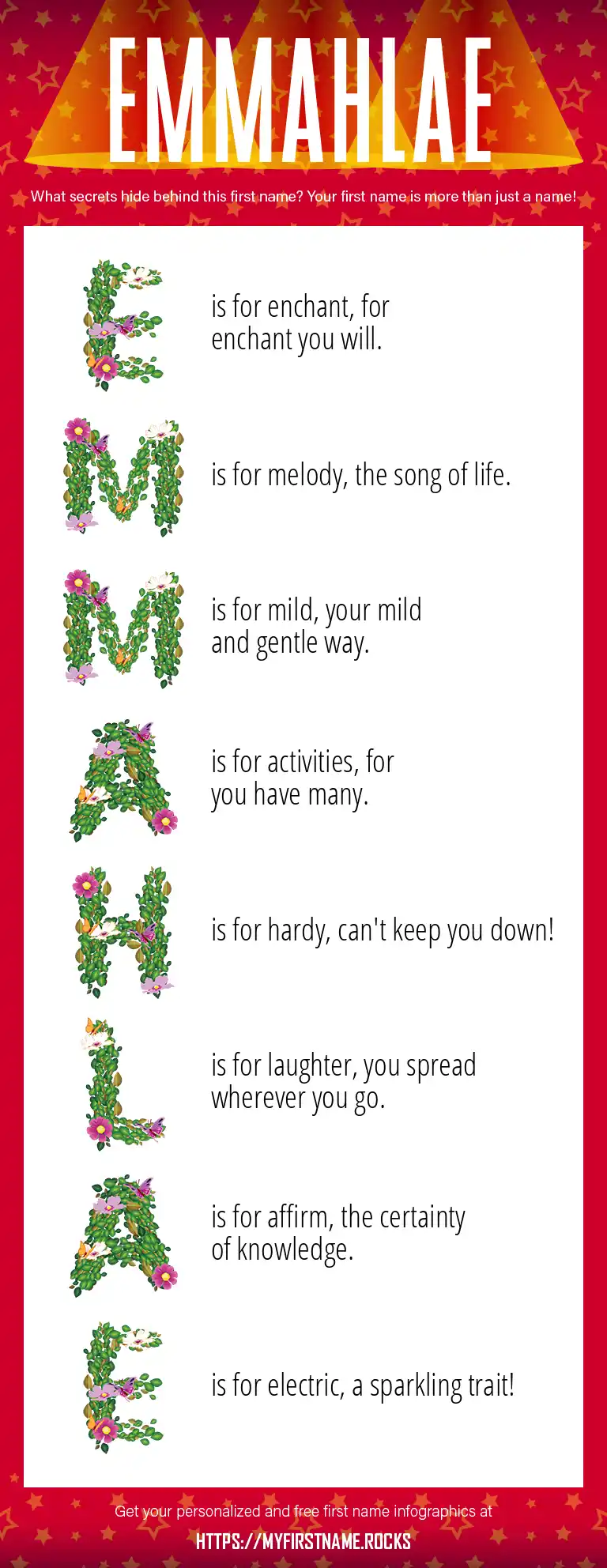 EMMAHLAE

What secrets hide behind this first name? Your first name is more than just a name!

E is for enchant, for enchant you will.

M is for melody, the song of life.

M is for mild, your mild and gentle way.

A is for activities, for you have many.

H is for hardy, can't keep you down!

L is for laughter, you spread wherever you go.

A is for affirm, the certainty of knowledge.

E is for electric, a sparkling trait!

Get your personalized and free first name infographics at

HTTPS://MYFIRSTNAME.ROCKS