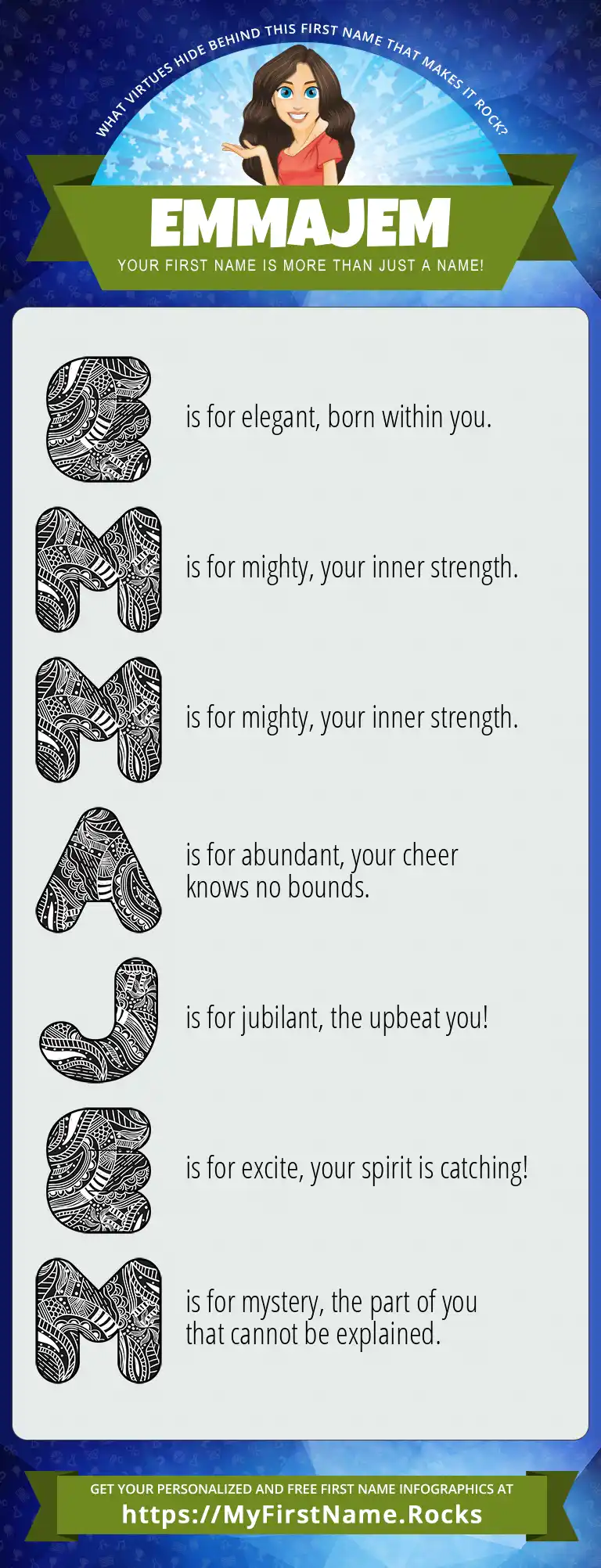 WHAT VIRTUES HIDE BEHIND THIS FIRST NAME THAT MAKES IT ROCK?

EMMAJEM

YOUR FIRST NAME IS MORE THAN JUST A NAME!

E is for elegant, born within you.

M is for mighty, your inner strength.

M is for mighty, your inner strength.

A is for abundant, your cheer knows no bounds.

J is for jubilant, the upbeat you!

E is for excite, your spirit is catching!

M is for mystery, the part of you that cannot be explained.

GET YOUR PERSONALIZED AND FREE FIRST NAME INFOGRAPHICS AT

https://MyFirstName.Rocks