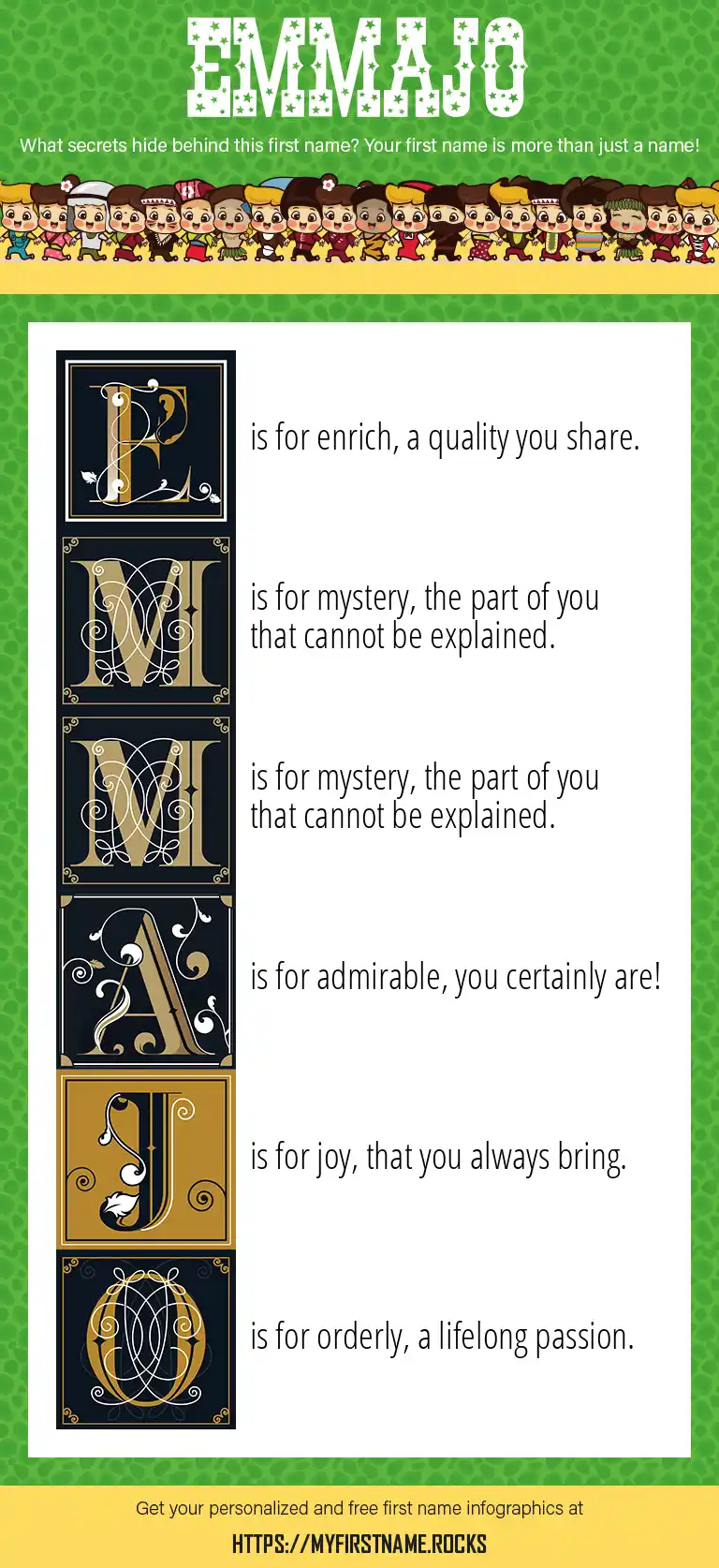 EMMAJO

What secrets hide behind this first name? Your first name is more than just a name!

E is for enrich, a quality you share.

M is for mystery, the part of you that cannot be explained.

M is for mystery, the part of you that cannot be explained.

A is for admirable, you certainly are!

J is for joy, that you always bring.

O is for orderly, a lifelong passion.

Get your personalized and free first name infographics at

HTTPS://MYFIRSTNAME.ROCKS