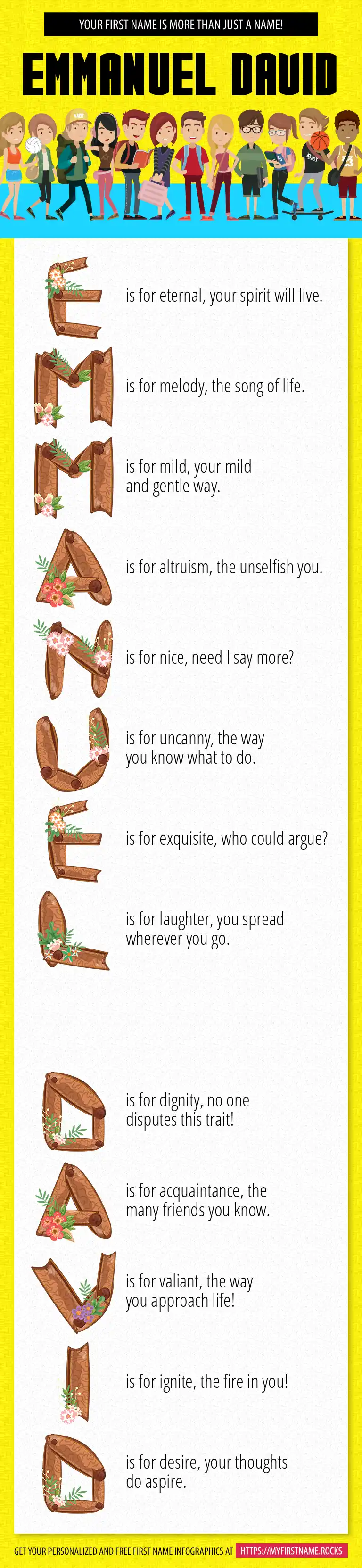 YOUR FIRST NAME IS MORE THAN JUST A NAME!

EMMANUEL DAVID

E is for eternal, your spirit will live.

M is for melody, the song of life.

M is for mild, your mild and gentle way.

A is for altruism, the unselfish you.

N is for nice, need I say more?

U is for uncanny, the way you know what to do.

E is for exquisite, who could argue?

L is for laughter, you spread wherever you go.

D is for dignity, no one disputes this trait!

A is for acquaintance, the many friends you know.

V is for valiant, the way you approach life!

I is for ignite, the fire in you!

D is for desire, your thoughts do aspire.

GET YOUR PERSONALIZED AND FREE FIRST NAME INFOGRAPHICS AT HTTPS://MYFIRSTNAME.ROCKS