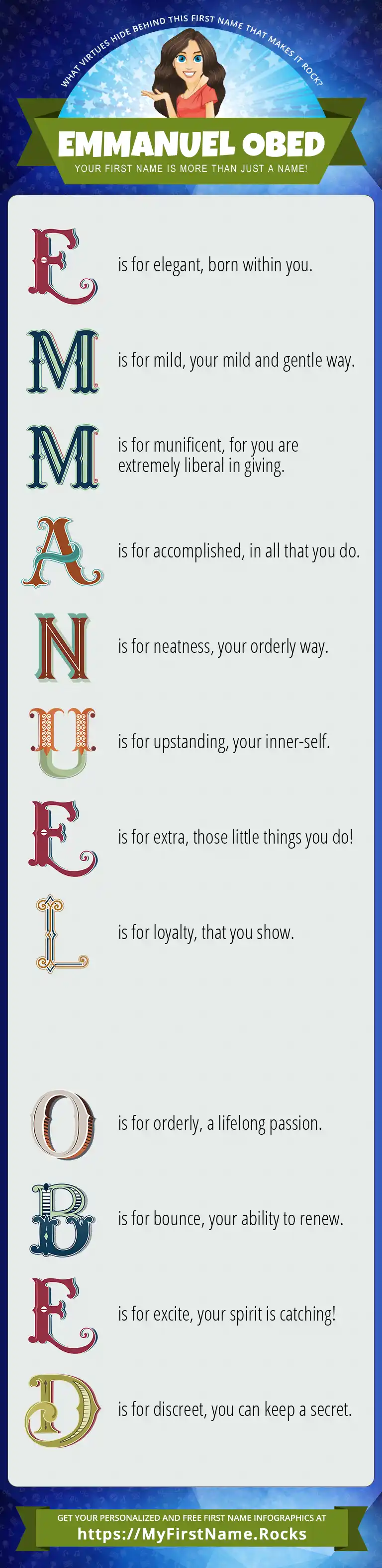 WHAT VIRTUES HIDE BEHIND THIS FIRST NAME THAT MAKES IT ROCK?

EMMANUEL OBED

YOUR FIRST NAME IS MORE THAN JUST A NAME!

E is for elegant, born within you.

M is for mild, your mild and gentle way.

M is for munificent, for you are extremely liberal in giving.

A is for accomplished, in all that you do.

N is for neatness, your orderly way.

U is for upstanding, your inner-self.

E is for extra, those little things you do!

L is for loyalty, that you show.

O is for orderly, a lifelong passion.

B is for bounce, your ability to renew.

E is for excite, your spirit is catching!

D is for discreet, you can keep a secret.

GET YOUR PERSONALIZED AND FREE FIRST NAME INFOGRAPHICS AT

https://MyFirstName.Rocks