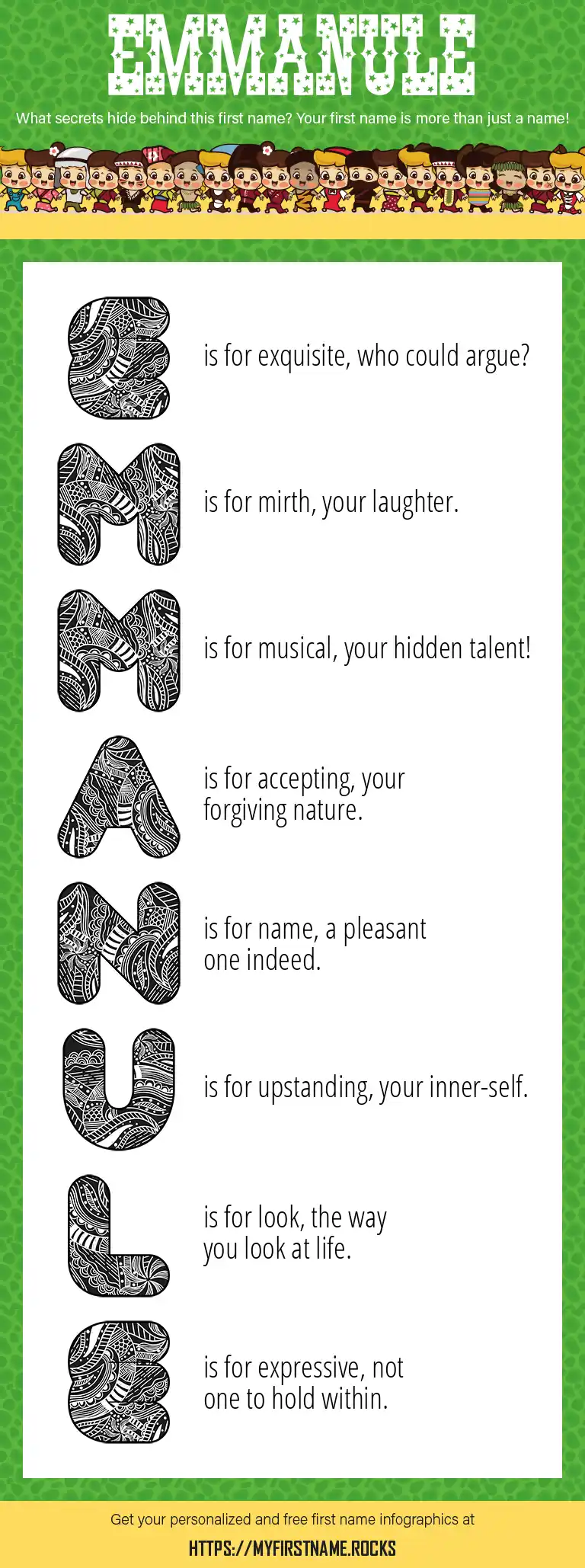 EMMANULE

What secrets hide behind this first name? Your first name is more than just a name!

E is for exquisite, who could argue?

M is for mirth, your laughter.

M is for musical, your hidden talent!

A is for accepting, your forgiving nature.

N is for name, a pleasant one indeed.

U is for upstanding, your inner-self.

L is for look, the way you look at life.

E is for expressive, not one to hold within.

Get your personalized and free first name infographics at

HTTPS://MYFIRSTNAME.ROCKS