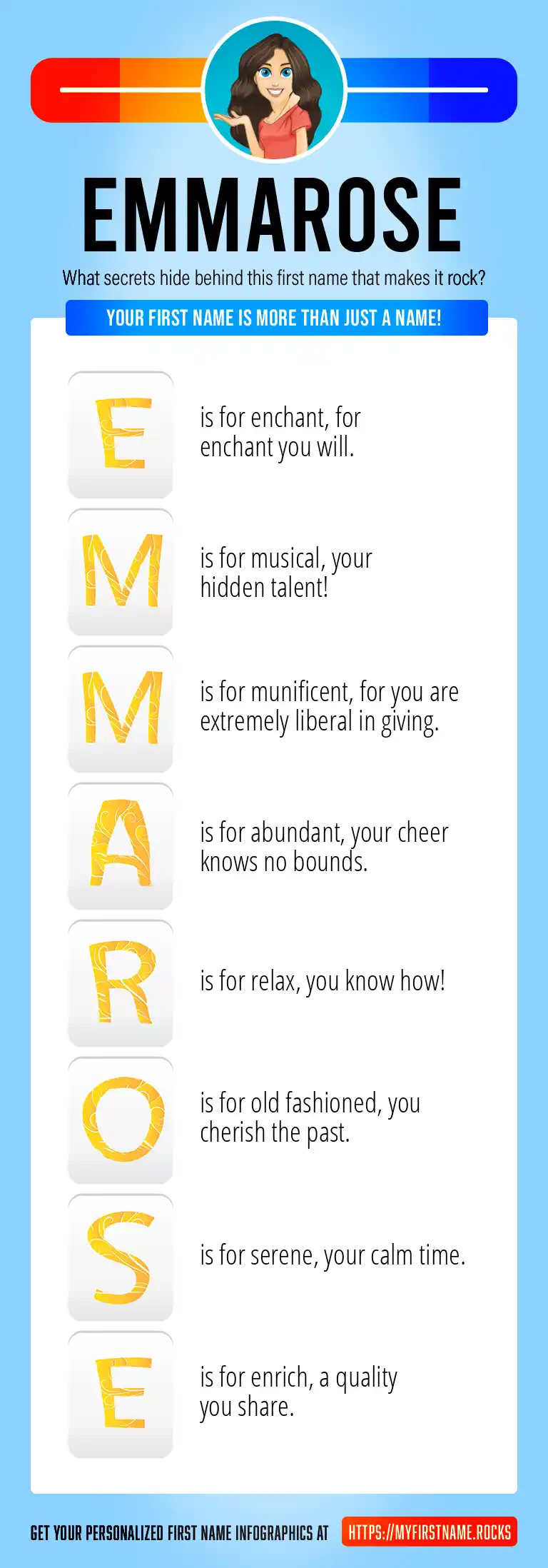 EMMAROSE

What secrets hide behind this first name that makes it rock?

YOUR FIRST NAME IS MORE THAN JUST A NAME!

E is for enchant, for enchant you will.

M is for musical, your hidden talent!

M is for munificent, for you are extremely liberal in giving.

A is for abundant, your cheer knows no bounds.

R is for relax, you know how!

O is for old fashioned, you cherish the past.

S is for serene, your calm time.

E is for enrich, a quality you share.

GET YOUR PERSONALIZED FIRST NAME INFOGRAPHICS AT HTTPS://MYFIRSTNAME.ROCKS