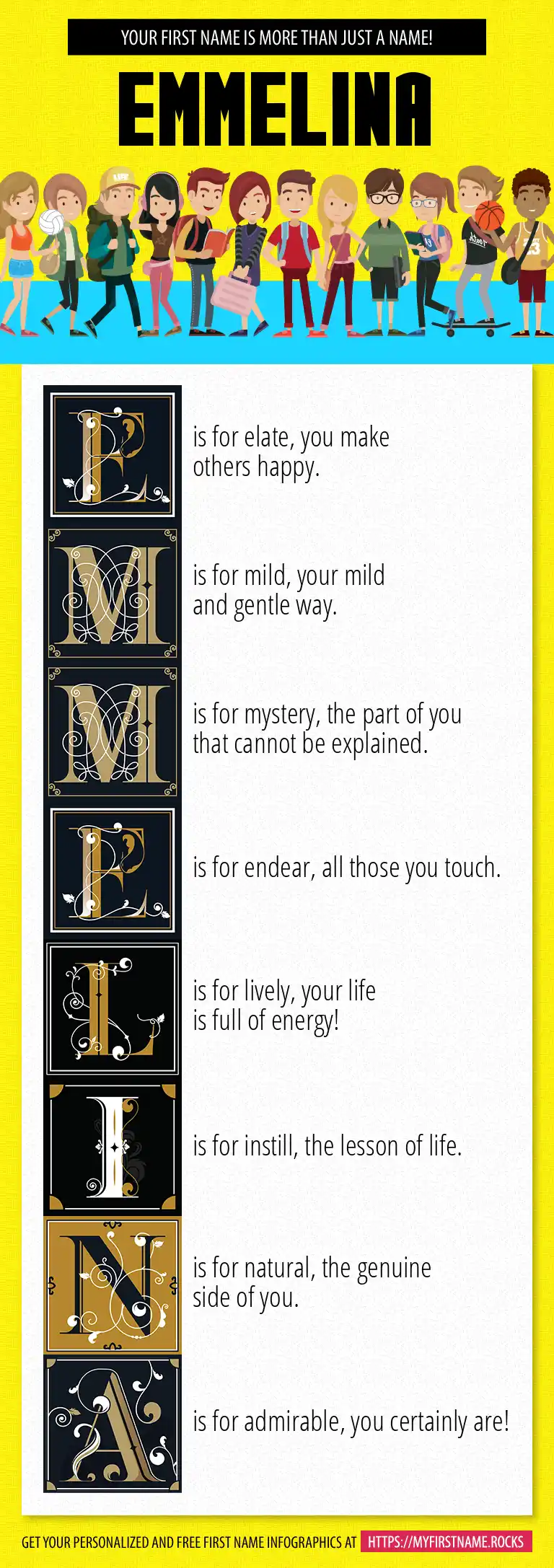 YOUR FIRST NAME IS MORE THAN JUST A NAME!

EMMELINA

E is for elate, you make others happy.

M is for mild, your mild and gentle way.

M is for mystery, the part of you that cannot be explained.

E is for endear, all those you touch.

L is for lively, your life is full of energy!

I is for instill, the lesson of life.

N is for natural, the genuine side of you.

A is for admirable, you certainly are!

GET YOUR PERSONALIZED AND FREE FIRST NAME INFOGRAPHICS AT HTTPS://MYFIRSTNAME.ROCKS