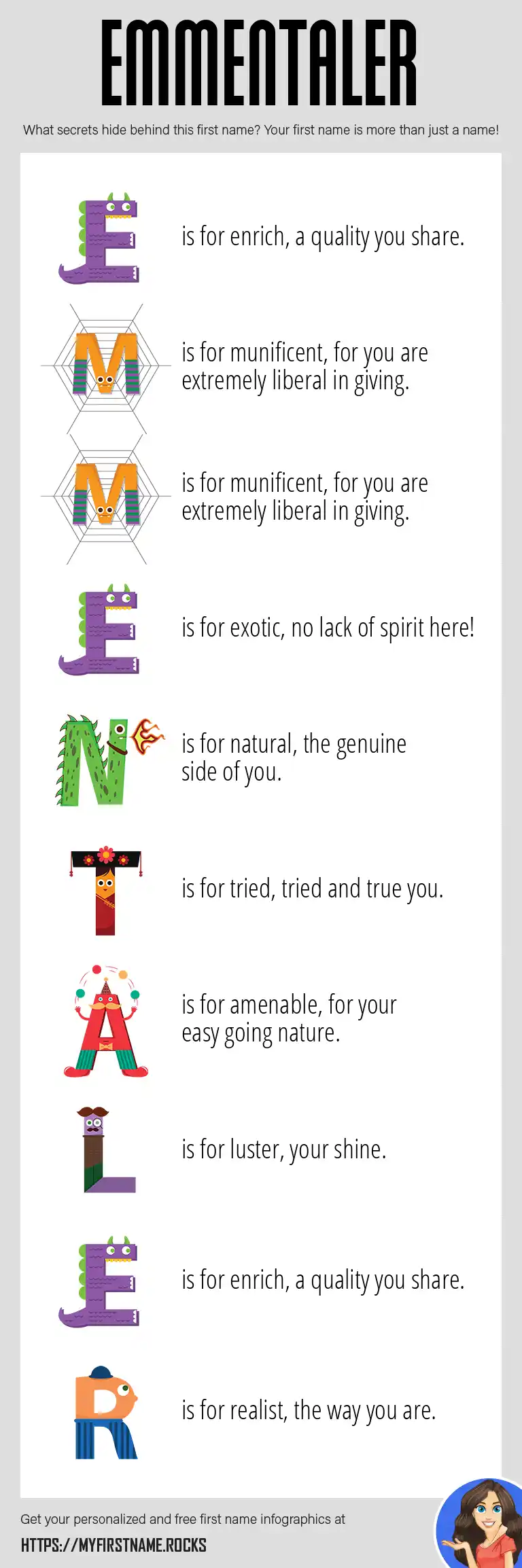 EMMENTALER

What secrets hide behind this first name? Your first name is more than just a name!

E is for enrich, a quality you share.

M is for munificent, for you are extremely liberal in giving.

M is for munificent, for you are extremely liberal in giving.

E is for exotic, no lack of spirit here!

N is for natural, the genuine side of you.

T is for tried, tried and true you.

A is for amenable, for your easy going nature.

L is for luster, your shine.

E is for enrich, a quality you share.

R is for realist, the way you are.

Get your personalized and free first name infographics at

HTTPS://MYFIRSTNAME.ROCKS