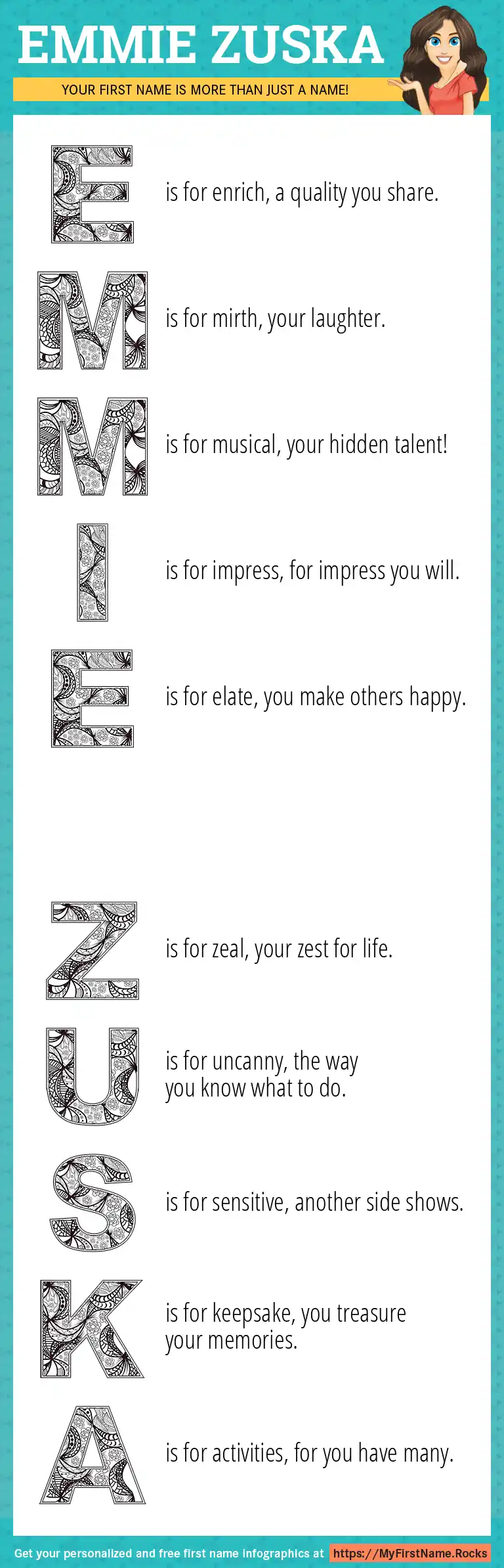 EMMIE ZUSKA

YOUR FIRST NAME IS MORE THAN JUST A NAME!

E is for enrich, a quality you share.

M is for mirth, your laughter.

M is for musical, your hidden talent!

I is for impress, for impress you will.

E is for elate, you make others happy.

Z is for zeal, your zest for life.

U is for uncanny, the way you know what to do.

S is for sensitive, another side shows.

K is for keepsake, you treasure your memories.

A is for activities, for you have many.

Get your personalized and free first name infographics at https://MyFirstName.Rocks