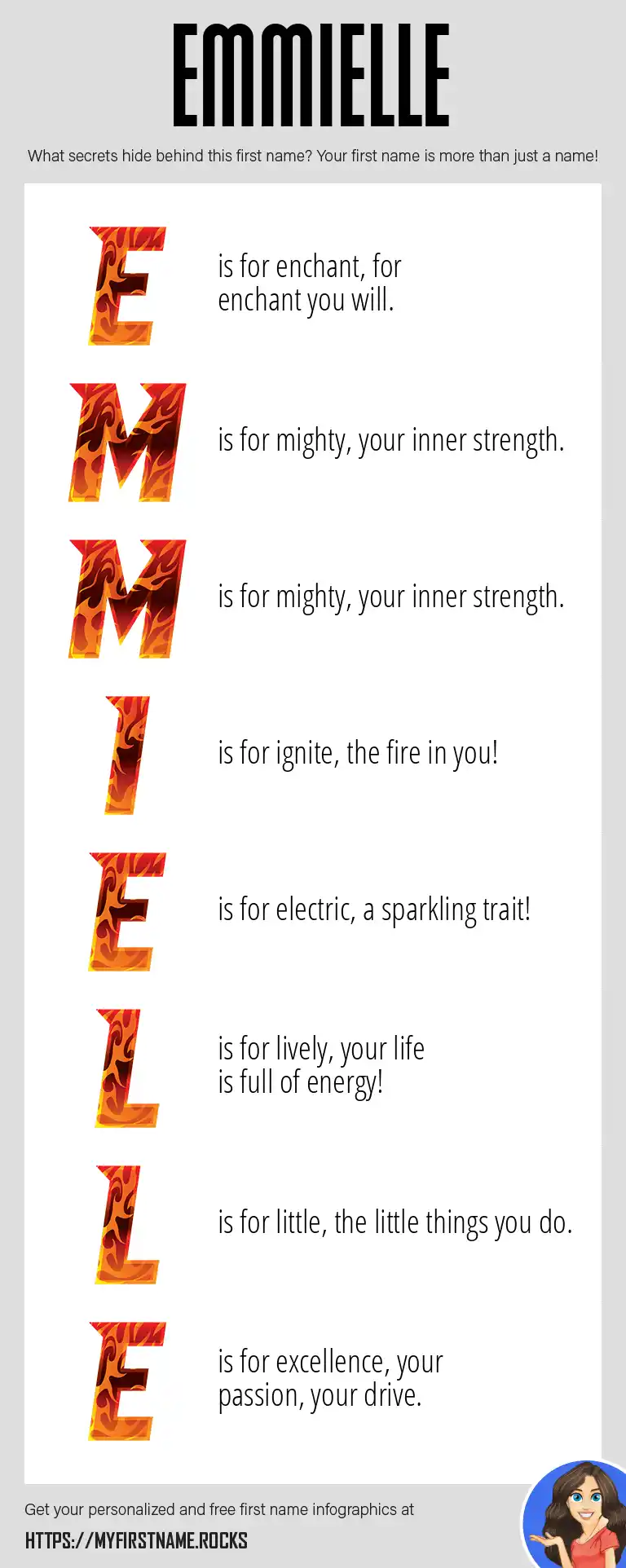 EMMIELLE

What secrets hide behind this first name? Your first name is more than just a name!

E is for enchant, for enchant you will.

M is for mighty, your inner strength.

M is for mighty, your inner strength.

I is for ignite, the fire in you!

E is for electric, a sparkling trait!

L is for lively, your life is full of energy!

L is for little, the little things you do.

E is for excellence, your passion, your drive.

Get your personalized and free first name infographics at

HTTPS://MYFIRSTNAME.ROCKS