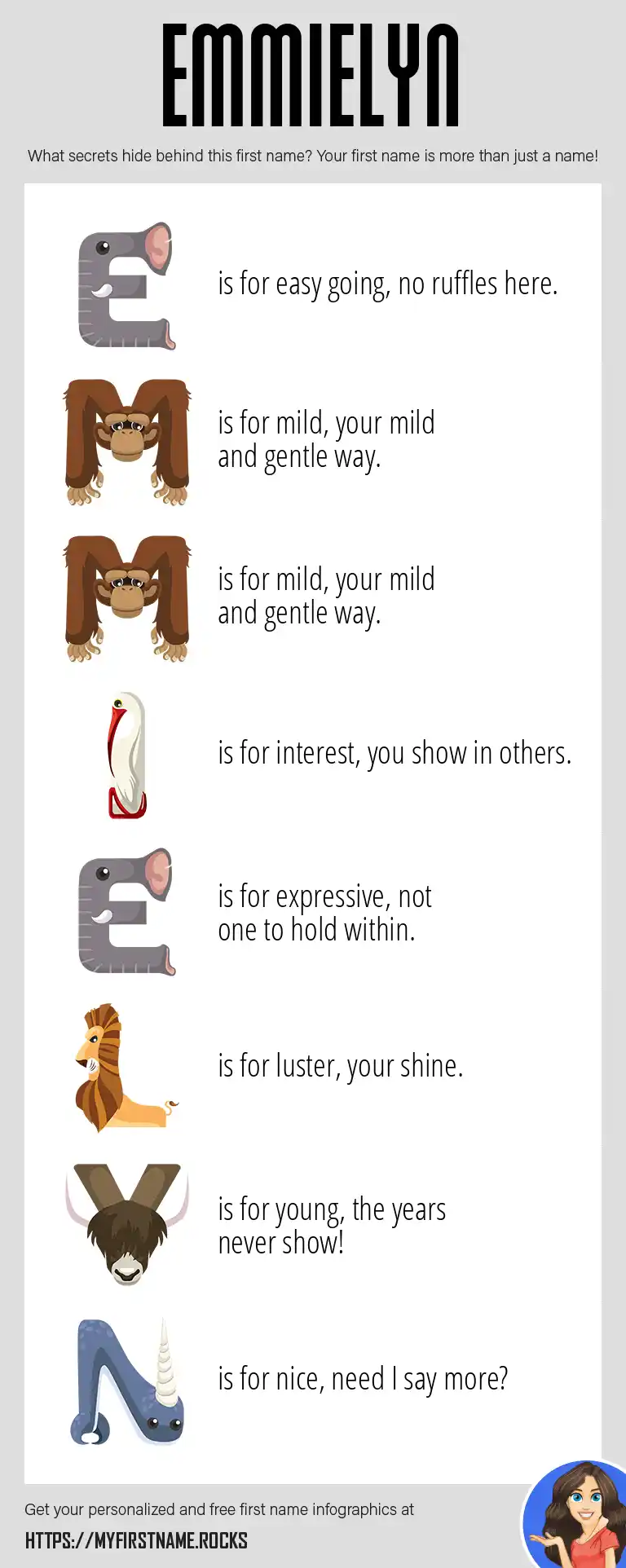 EMMIELYN

What secrets hide behind this first name? Your first name is more than just a name!

E is for easy going, no ruffles here.

M is for mild, your mild and gentle way.

M is for mild, your mild and gentle way.

I is for interest, you show in others.

E is for expressive, not one to hold within.

L is for luster, your shine.

Y is for young, the years never show!

N is for nice, need I say more?

Get your personalized and free first name infographics at

HTTPS://MYFIRSTNAME.ROCKS