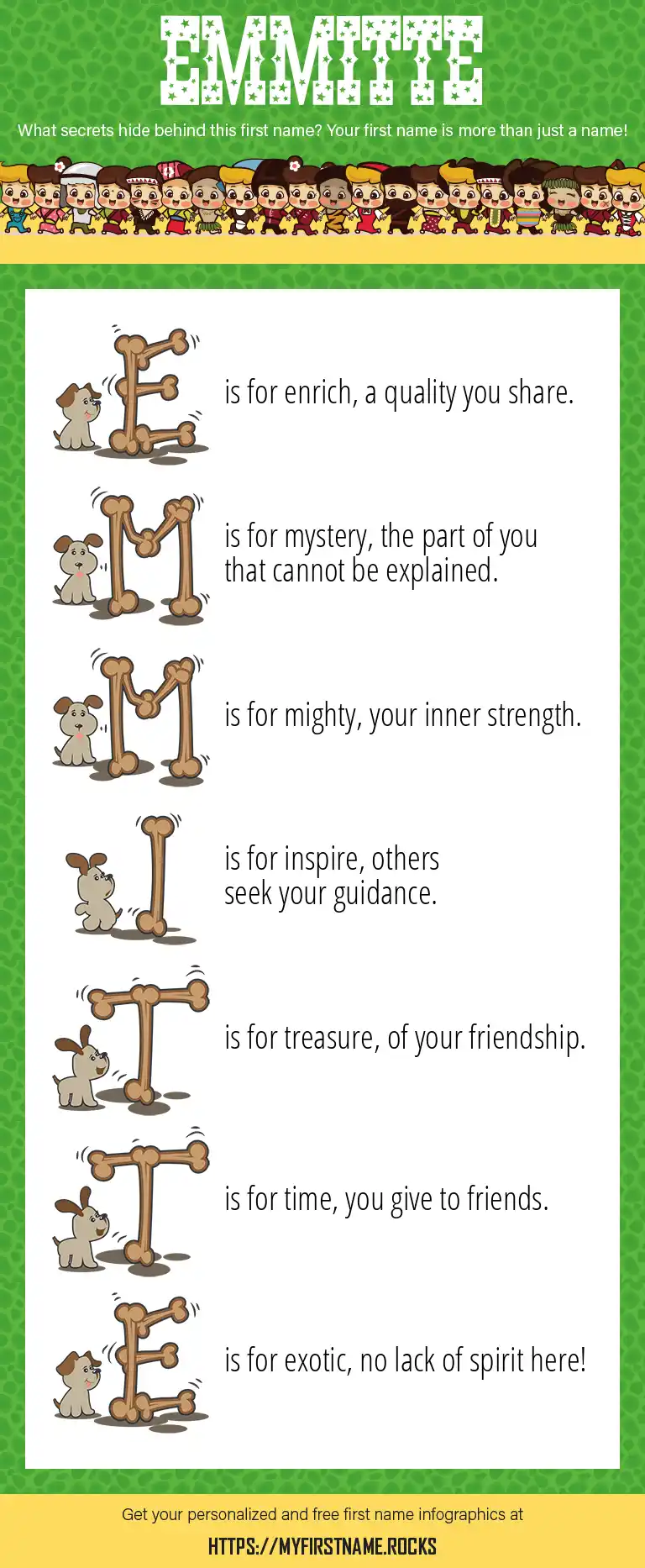 EMMITTE

What secrets hide behind this first name? Your first name is more than just a name!

E is for enrich, a quality you share.

M is for mystery, the part of you that cannot be explained.

M is for mighty, your inner strength.

I is for inspire, others seek your guidance.

T is for treasure, of your friendship.

T is for time, you give to friends.

E is for exotic, no lack of spirit here!

Get your personalized and free first name infographics at

HTTPS://MYFIRSTNAME.ROCKS