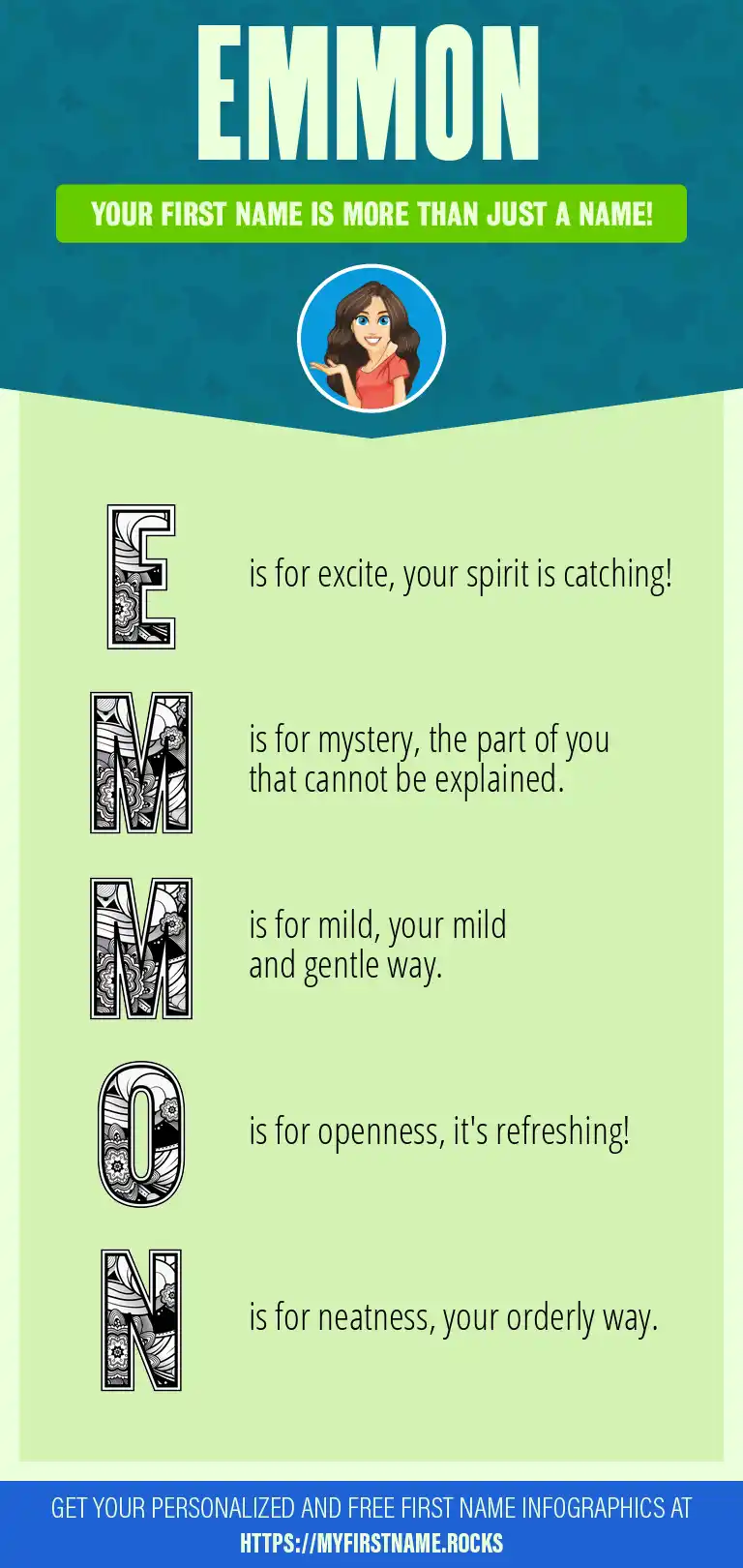 EMMON

YOUR FIRST NAME IS MORE THAN JUST A NAME!

E is for excite, your spirit is catching!

M is for mystery, the part of you that cannot be explained.

M is for mild, your mild and gentle way.

O is for openness, it's refreshing!

N is for neatness, your orderly way.

GET YOUR PERSONALIZED AND FREE FIRST NAME INFOGRAPHICS AT HTTPS://MYFIRSTNAME.ROCKS