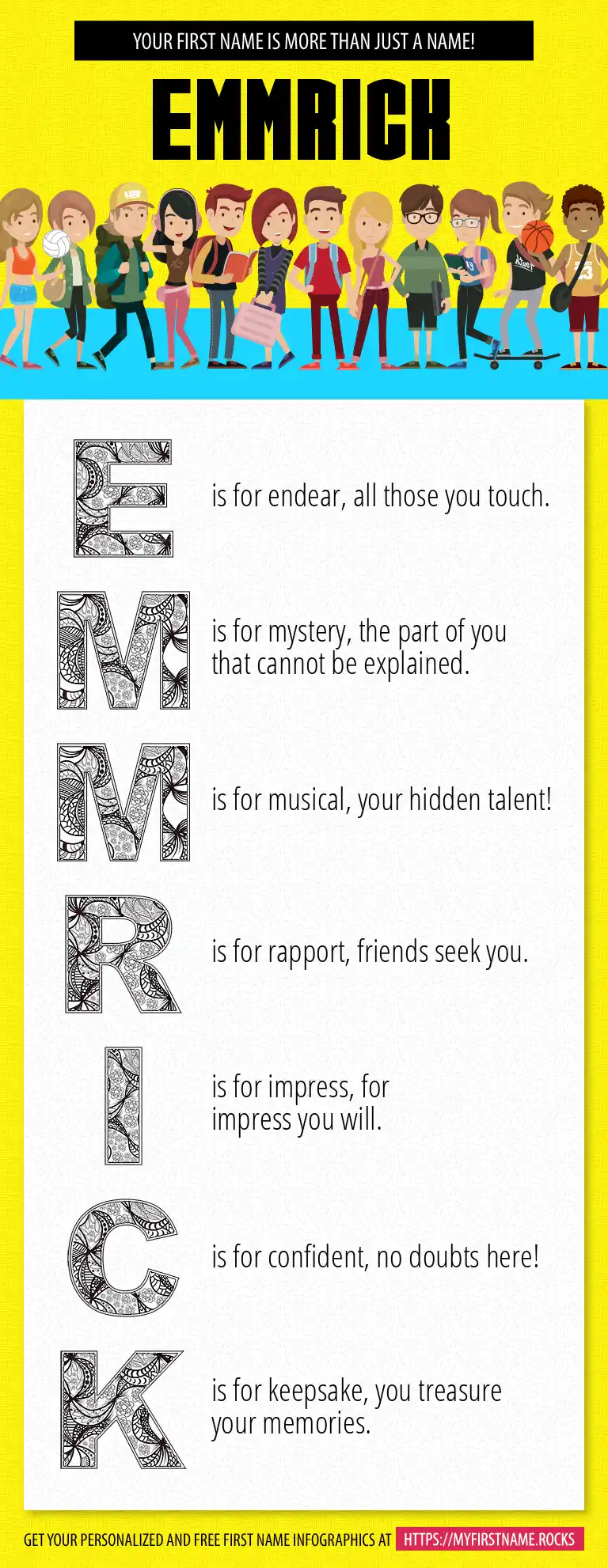 YOUR FIRST NAME IS MORE THAN JUST A NAME!

EMMRICK

E is for endear, all those you touch.

M is for mystery, the part of you that cannot be explained.

M is for musical, your hidden talent!

R is for rapport, friends seek you.

I is for impress, for impress you will.

C is for confident, no doubts here!

K is for keepsake, you treasure your memories.

GET YOUR PERSONALIZED AND FREE FIRST NAME INFOGRAPHICS AT HTTPS://MYFIRSTNAME.ROCKS