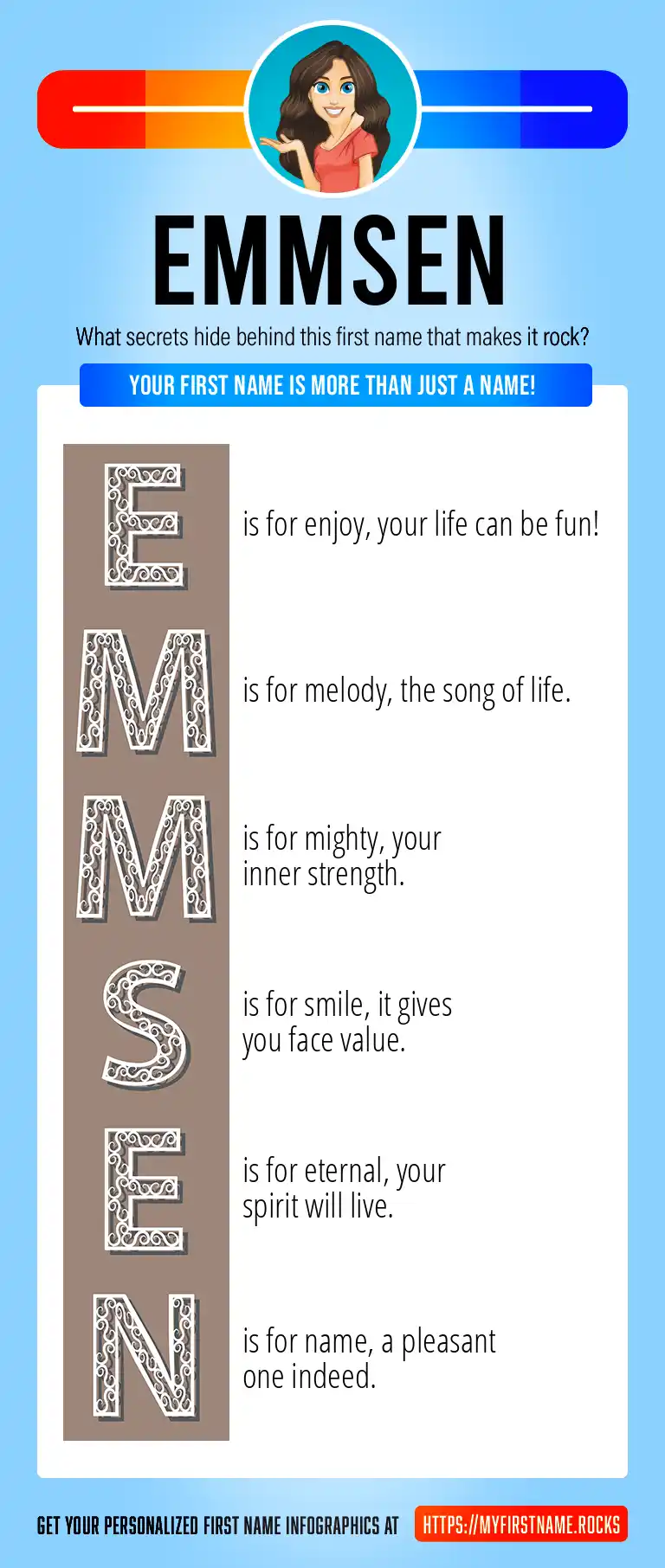 EMMSEN

What secrets hide behind this first name that makes it rock?

YOUR FIRST NAME IS MORE THAN JUST A NAME!

E is for enjoy, your life can be fun!

M is for melody, the song of life.

M is for mighty, your inner strength.

S is for smile, it gives you face value.

E is for eternal, your spirit will live.

N is for name, a pleasant one indeed.

GET YOUR PERSONALIZED FIRST NAME INFOGRAPHICS AT HTTPS://MYFIRSTNAME.ROCKS