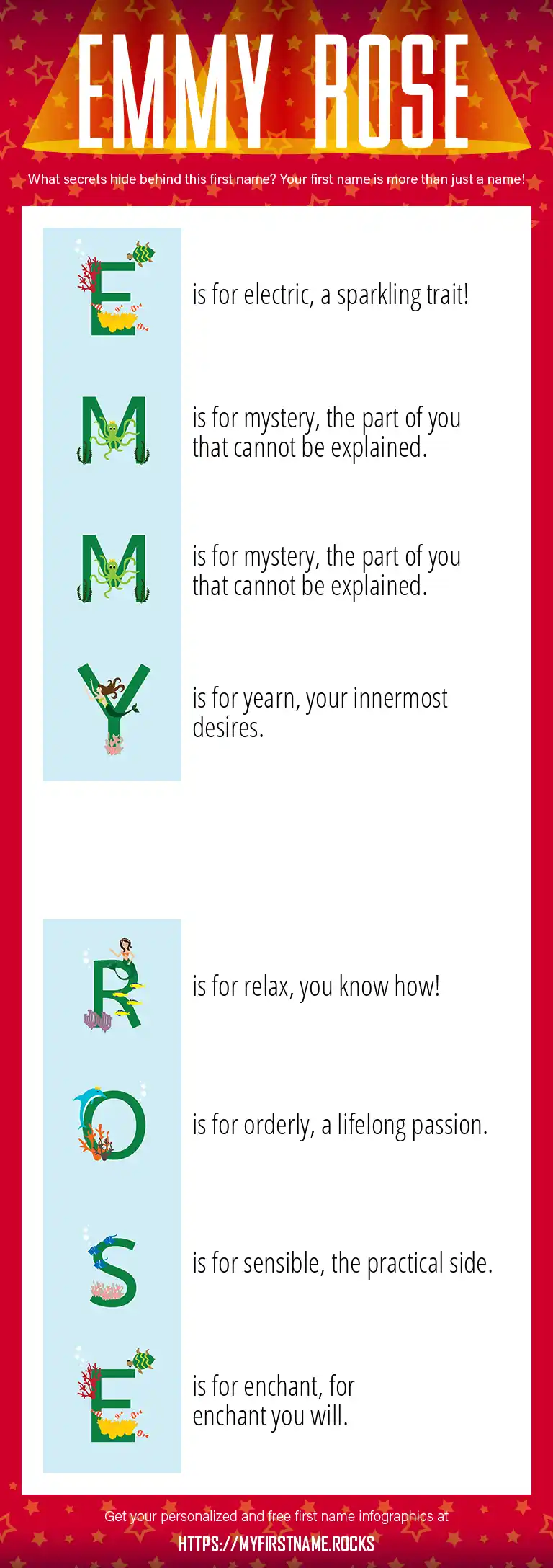 EMMY ROSE

What secrets hide behind this first name? Your first name is more than just a name!

E is for electric, a sparkling trait!

M is for mystery, the part of you that cannot be explained.

M is for mystery, the part of you that cannot be explained.

Y is for yearn, your innermost desires.

R is for relax, you know how!

O is for orderly, a lifelong passion.

S is for sensible, the practical side.

E is for enchant, for enchant you will.

Get your personalized and free first name infographics at

HTTPS://MYFIRSTNAME.ROCKS