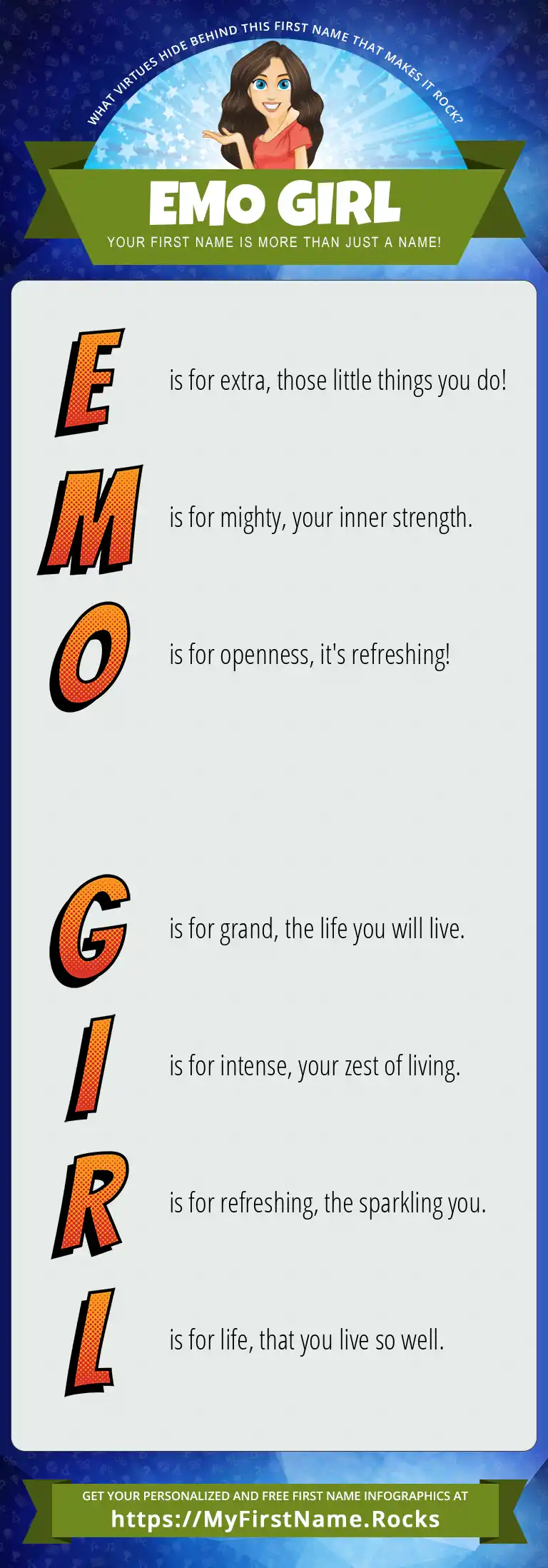 WHAT VIRTUES HIDE BEHIND THIS FIRST NAME THAT MAKES IT ROCK?

EMO GIRL

YOUR FIRST NAME IS MORE THAN JUST A NAME!

E is for extra, those little things you do!

M is for mighty, your inner strength.

O is for openness, it's refreshing!

G is for grand, the life you will live.

I is for intense, your zest of living.

R is for refreshing, the sparkling you.

L is for life, that you live so well.

GET YOUR PERSONALIZED AND FREE FIRST NAME INFOGRAPHICS AT

https://MyFirstName.Rocks