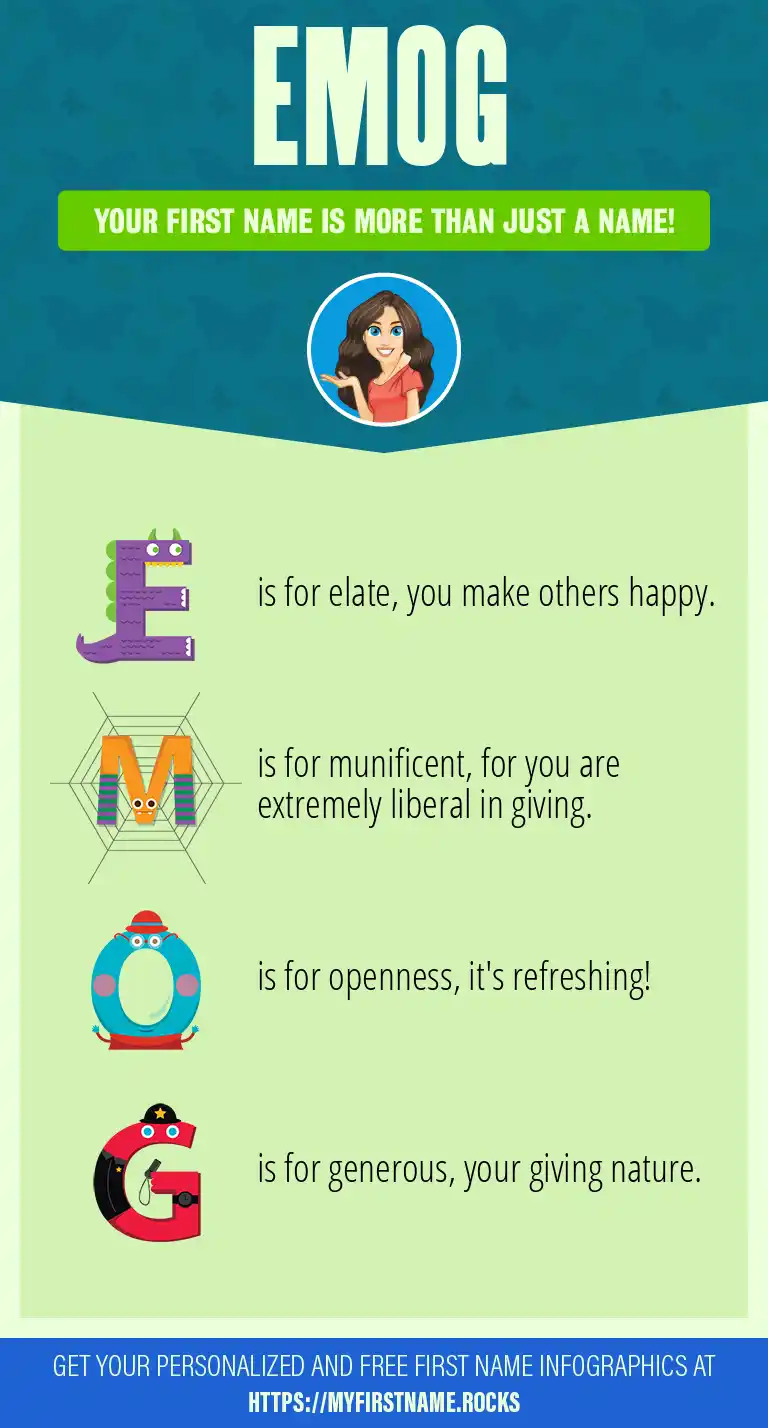 EMOG

YOUR FIRST NAME IS MORE THAN JUST A NAME!

E is for elate, you make others happy.

M is for munificent, for you are extremely liberal in giving.

O is for openness, it's refreshing!

G is for generous, your giving nature.

GET YOUR PERSONALIZED AND FREE FIRST NAME INFOGRAPHICS AT HTTPS://MYFIRSTNAME.ROCKS